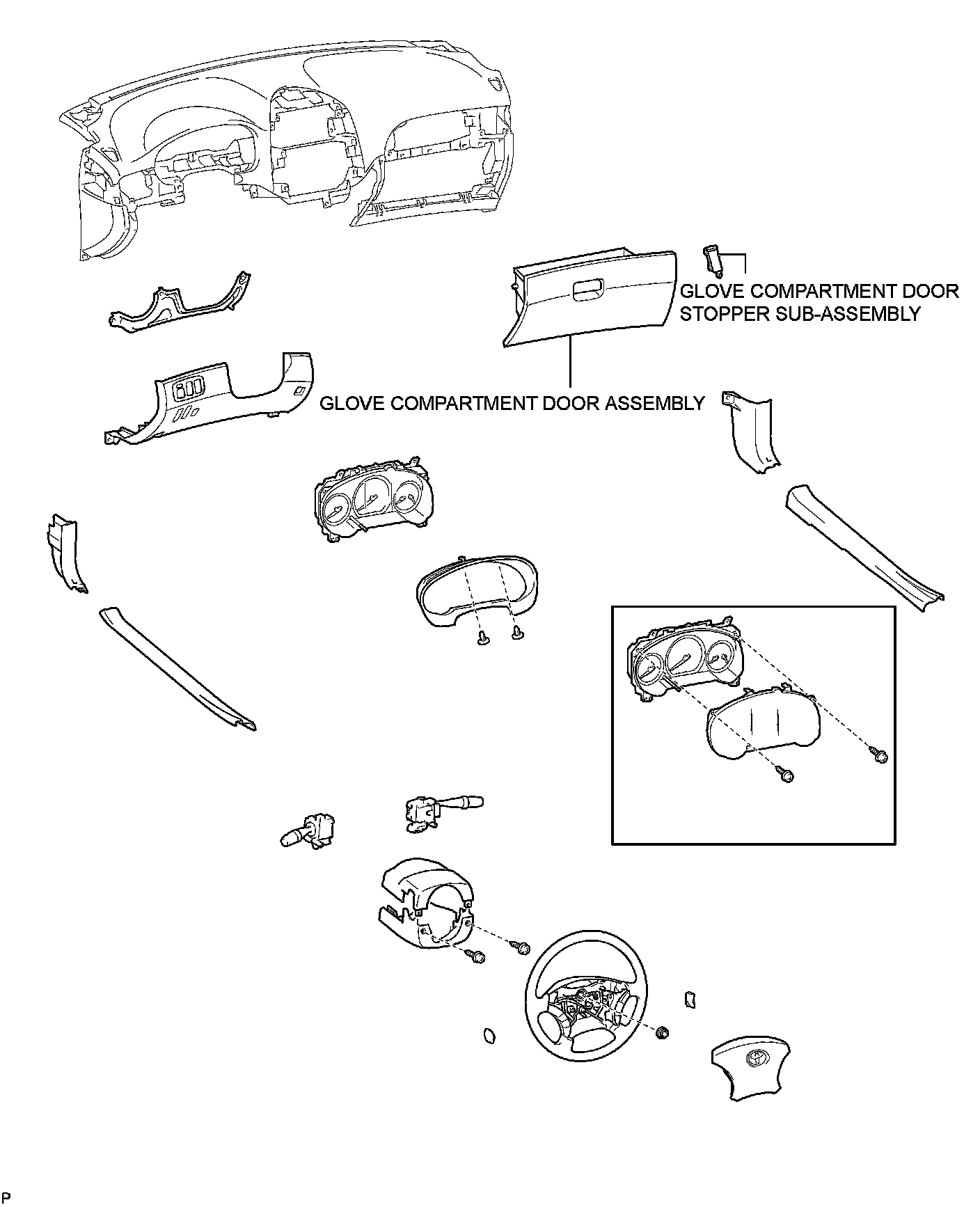 GLOVE COMPARTMENT DOOR STOPPER SUB-ASSEMBLY

GLOVE COMPARTMENT DOOR ASSEMBLY

P