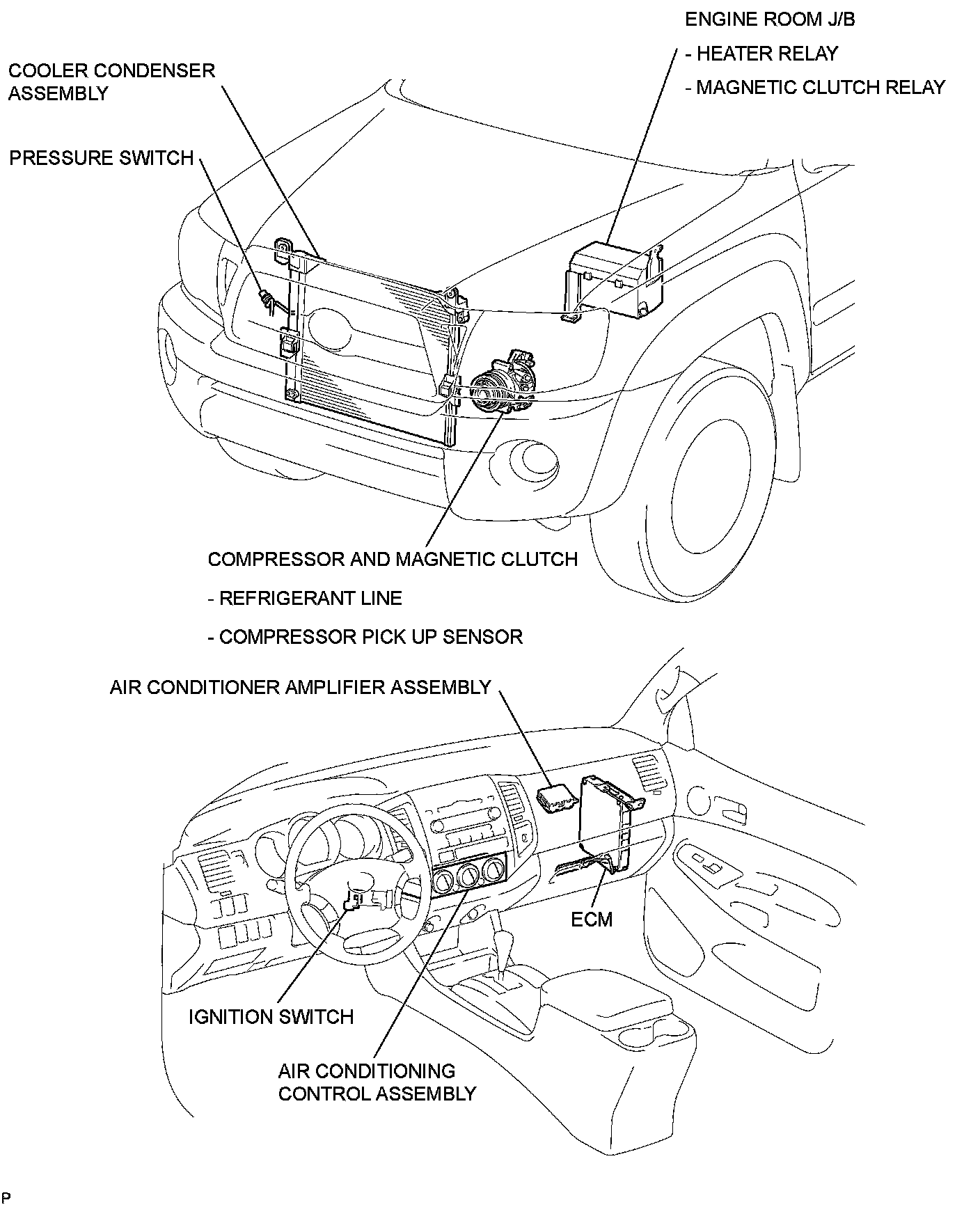 ENGINE ROOM J/B
- HEATER RELAY
- MAGNETIC CLUTCH RELAY

COOLER CONDENSER ASSEMBLY

PRESSURE SWITCH

COMPRESSOR AND MAGNETIC CLUTCH
- REFRIGERANT LINE
- COMPRESSOR PICK UP SENSOR

AIR CONDITIONER AMPLIFIER ASSEMBLY

ECM

IGNITION SWITCH

AIR CONDITIONING CONTROL ASSEMBLY

P