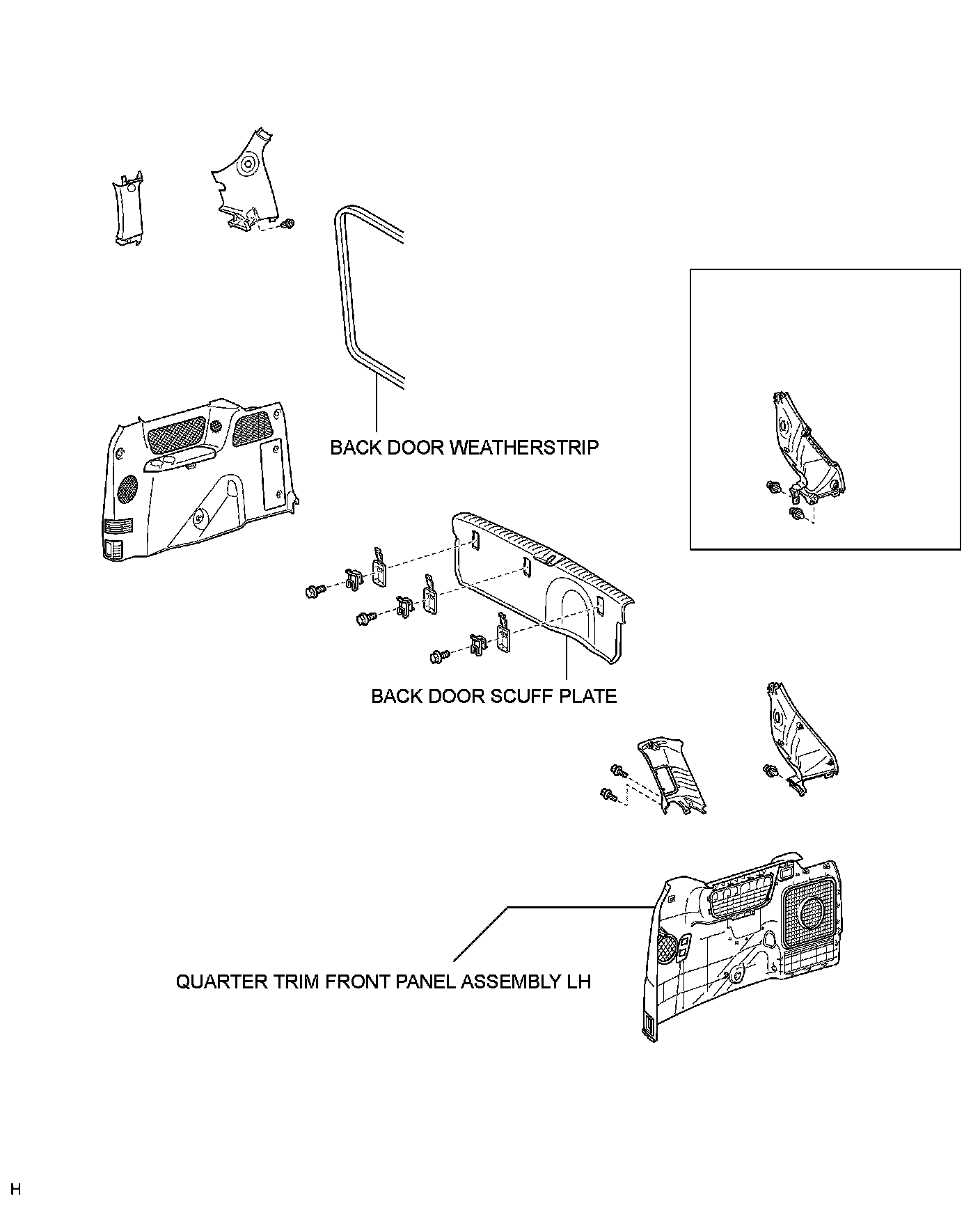 BACK DOOR WEATHERSTRIP

BACK DOOR SCUFF PLATE

QUARTER TRIM FRONT PANEL ASSEMBLY LH

H