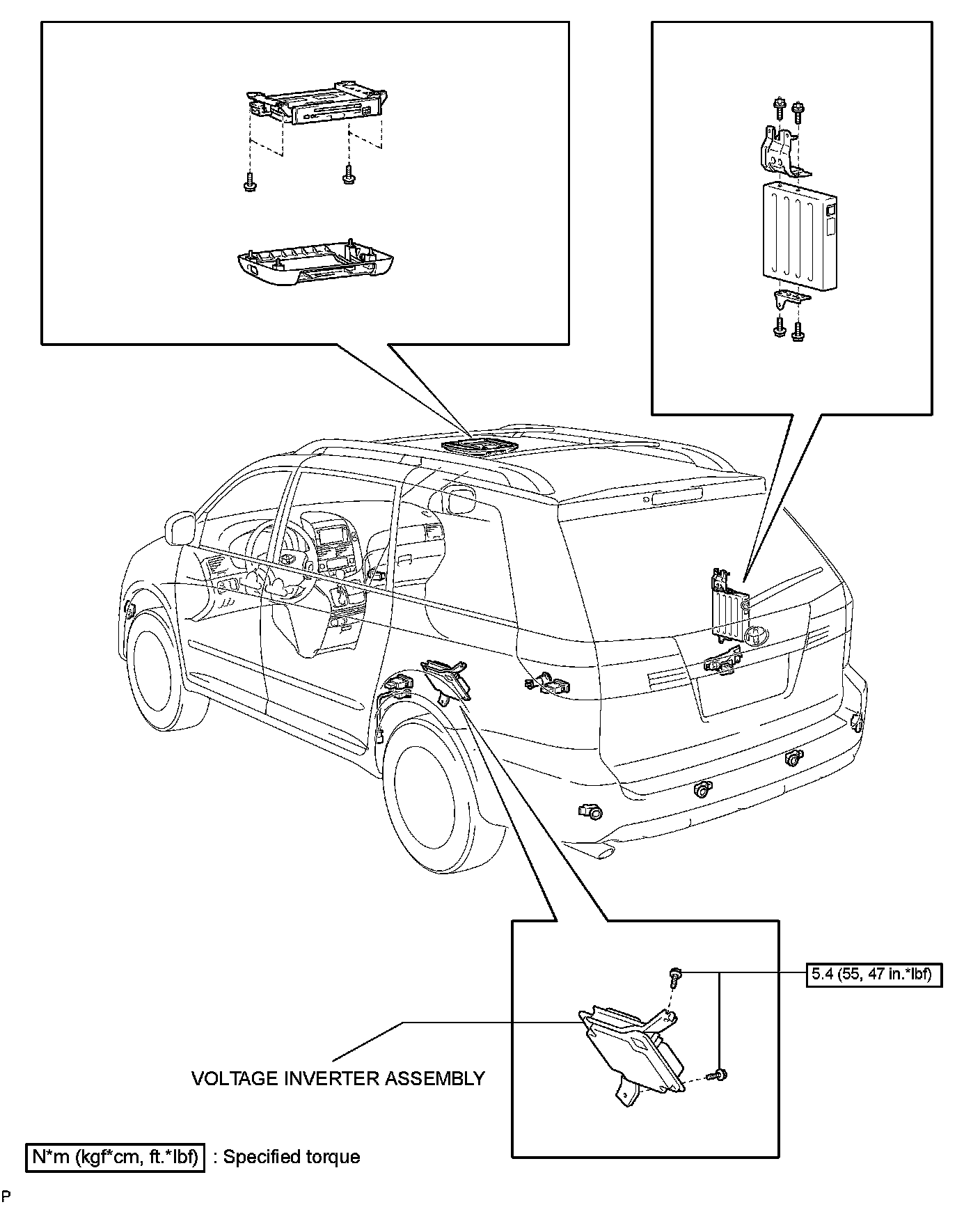 5.4 (55, 47 in.*lbf)

VOLTAGE INVERTER ASSEMBLY

N*m (kgf*cm, ft.*lbf) : Specified torque

P