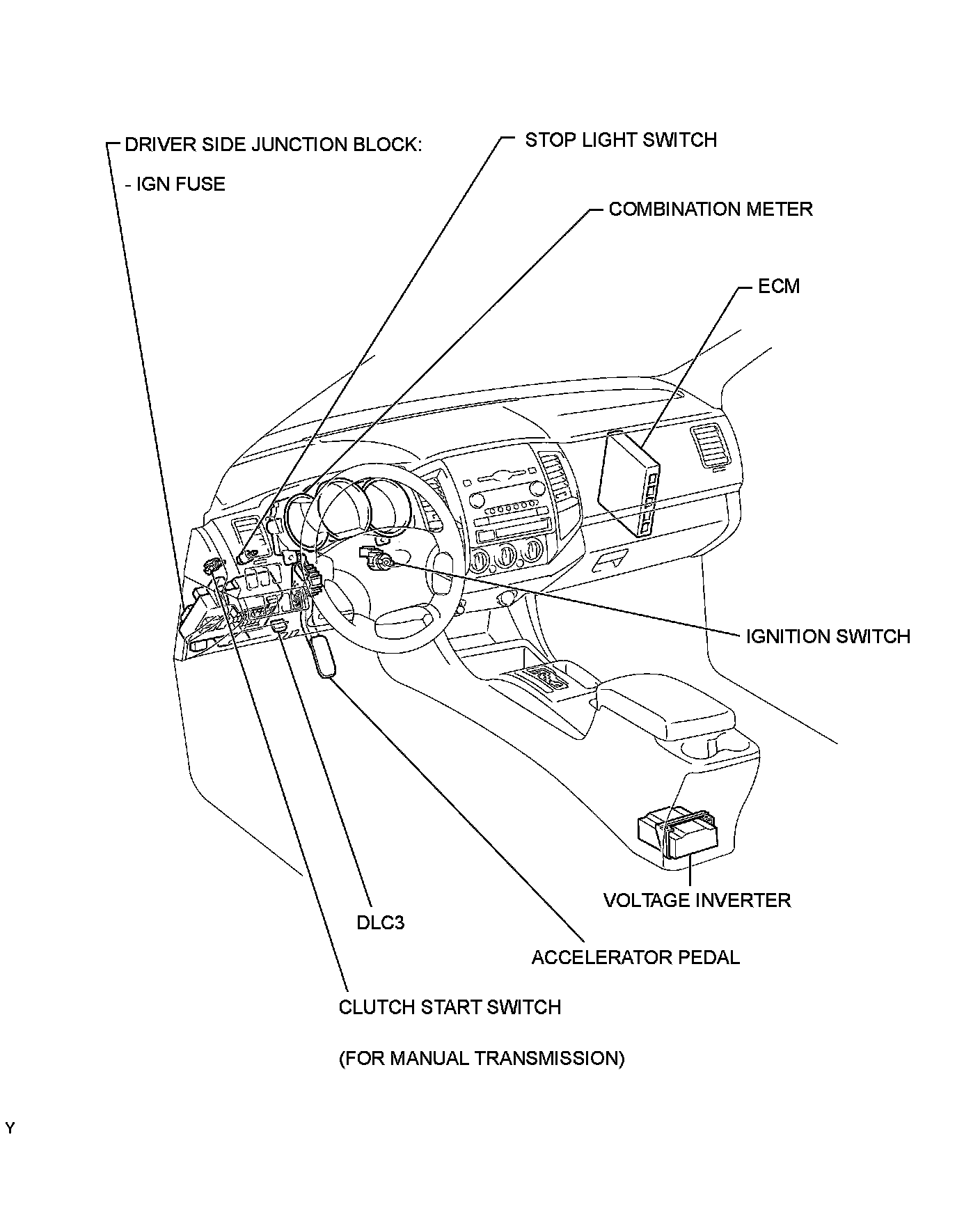 DRIVER SIDE JUNCTION BLOCK:

- IGN FUSE

STOP LIGHT SWITCH

COMBINATION METER

ECM

IGNITION SWITCH

VOLTAGE INVERTER

DLC3

ACCELERATOR PEDAL

CLUTCH START SWITCH

(FOR MANUAL TRANSMISSION)

Y