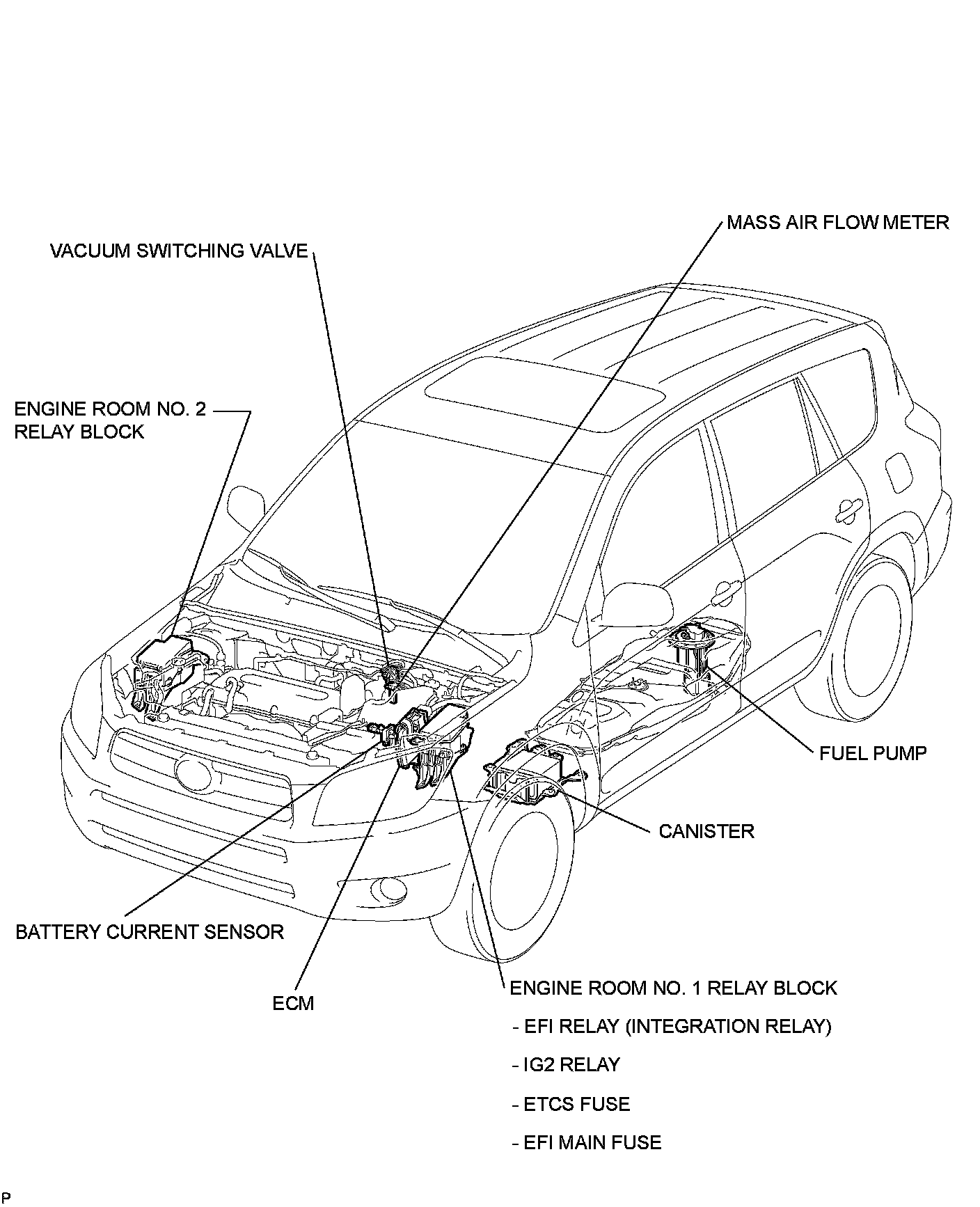 MASS AIR FLOW METER

VACUUM SWITCHING VALVE

ENGINE ROOM NO. 2 RELAY BLOCK

FUEL PUMP

CANISTER

BATTERY CURRENT SENSOR

ECM

ENGINE ROOM NO. 1 RELAY BLOCK

- EFI RELAY (INTEGRATION RELAY)

- IG2 RELAY

- ETCS FUSE

- EFI MAIN FUSE

P