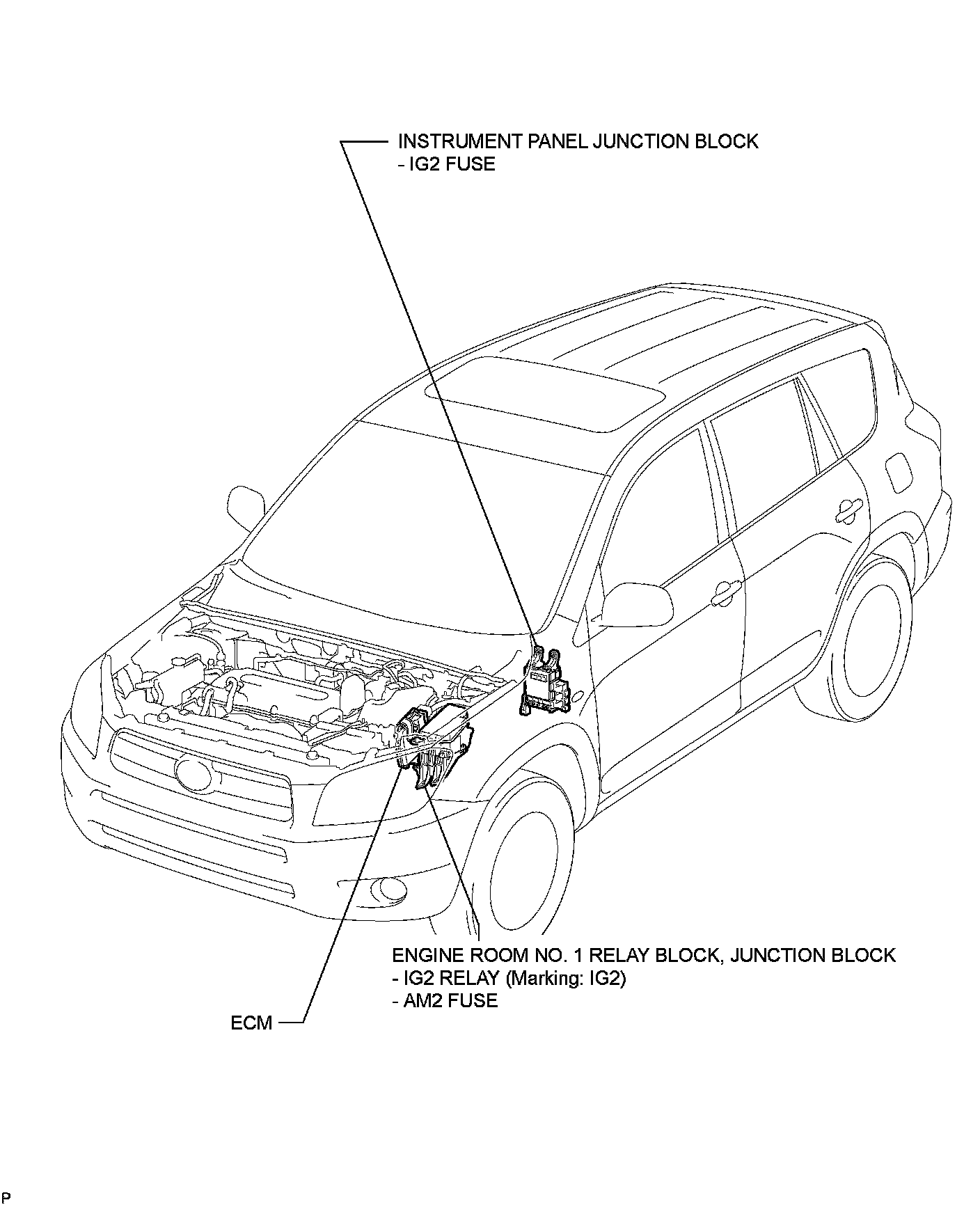 INSTRUMENT PANEL JUNCTION BLOCK
- IG2 FUSE

ENGINE ROOM NO. 1 RELAY BLOCK, JUNCTION BLOCK
- IG2 RELAY (Marking: IG2)
- AM2 FUSE

ECM

P