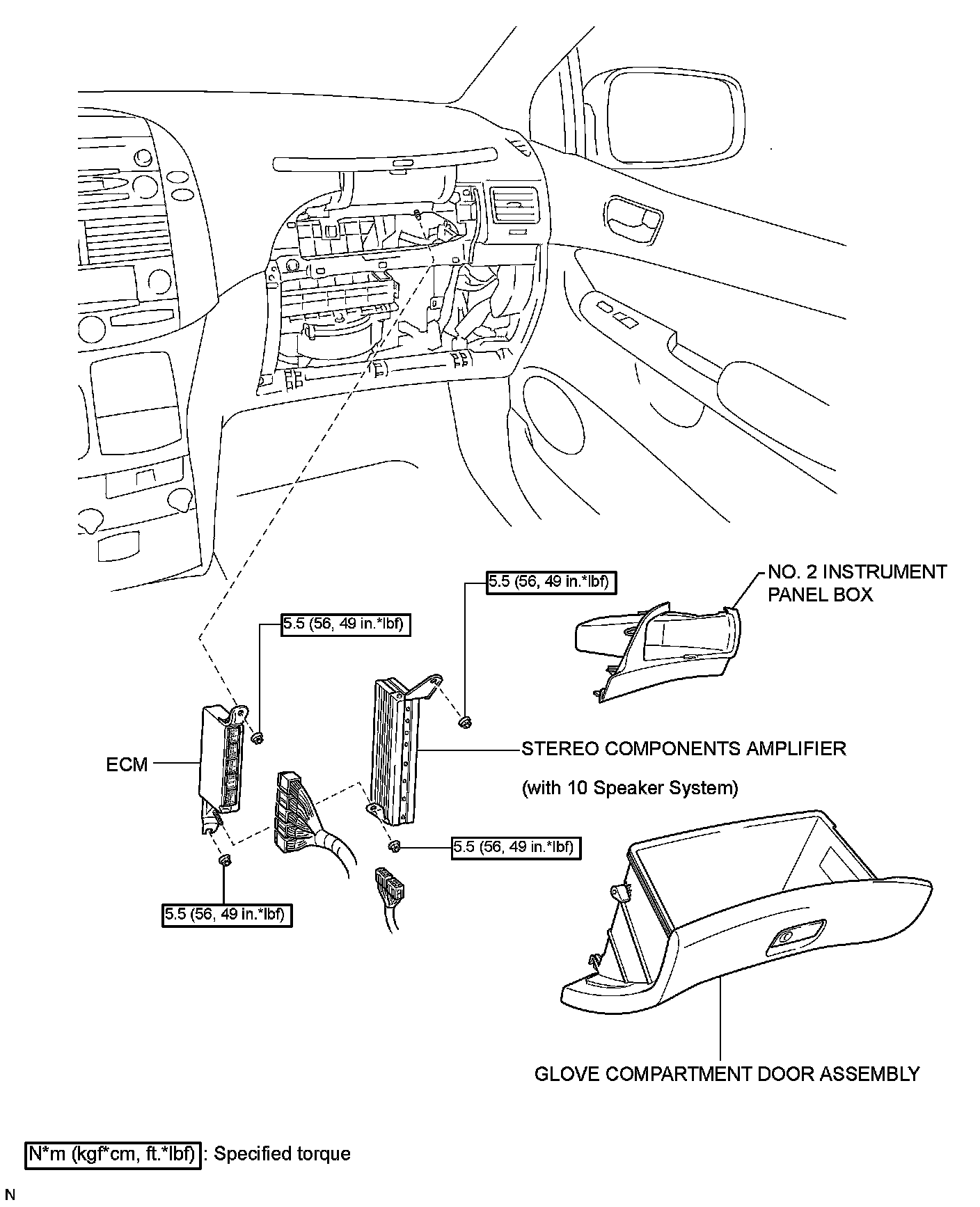 5.5 (56, 49 in.*lbf)

NO. 2 INSTRUMENT PANEL BOX

5.5 (56, 49 in.*lbf)

ECM

STEREO COMPONENTS AMPLIFIER

(with 10 Speaker System)

5.5 (56, 49 in.*lbf)

5.5 (56, 49 in.*lbf)

GLOVE COMPARTMENT DOOR ASSEMBLY

N*m (kgf*cm, ft.*lbf) : Specified torque

N