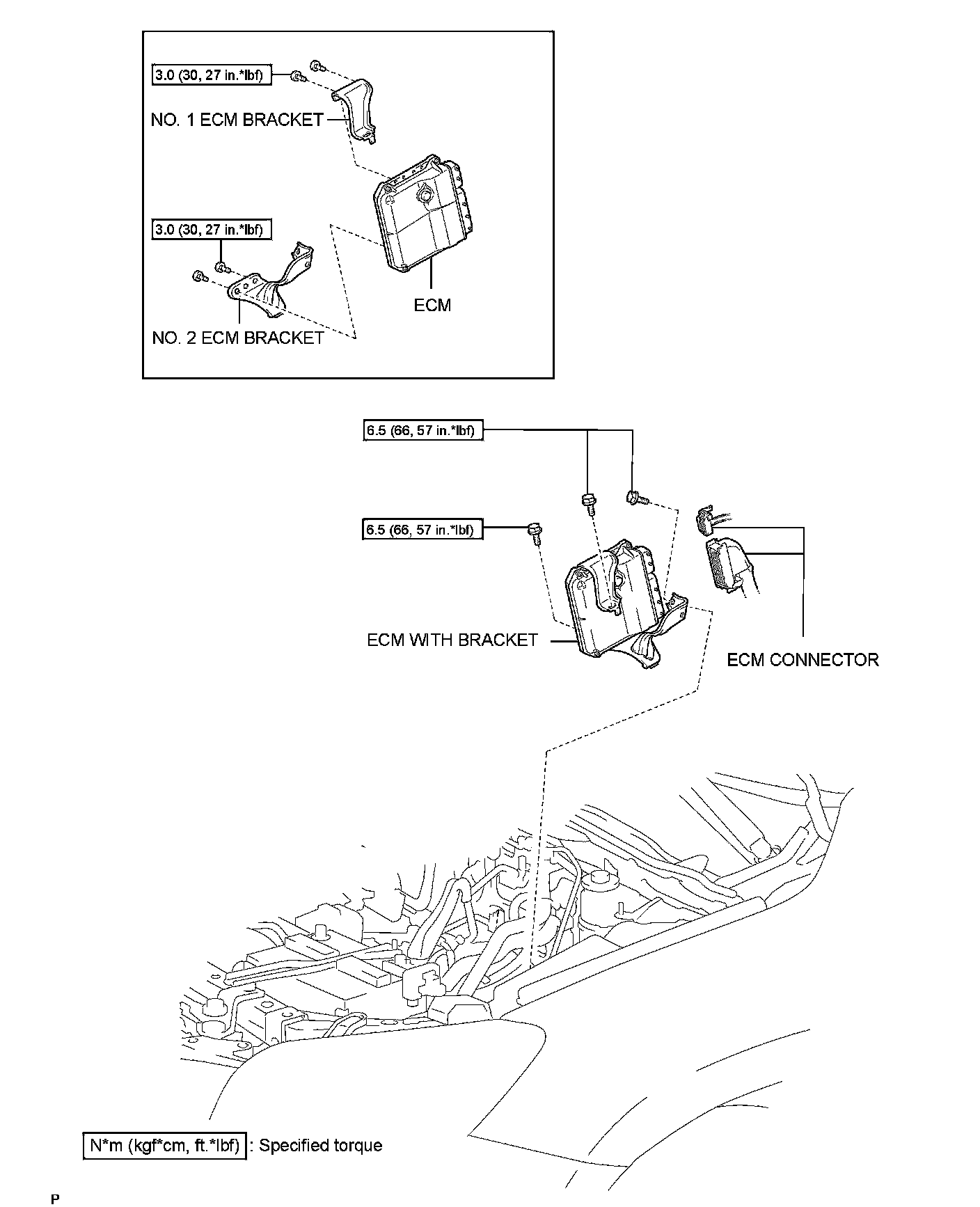 3.0 (30, 27 in.*lbf)

NO. 1 ECM BRACKET

3.0 (30, 27 in.*lbf)

ECM

NO. 2 ECM BRACKET

6.5 (66, 57 in.*lbf)

6.5 (66, 57 in.*lbf)

ECM WITH BRACKET

ECM CONNECTOR

N*m (kgf*cm, ft.*lbf) : Specified torque

P