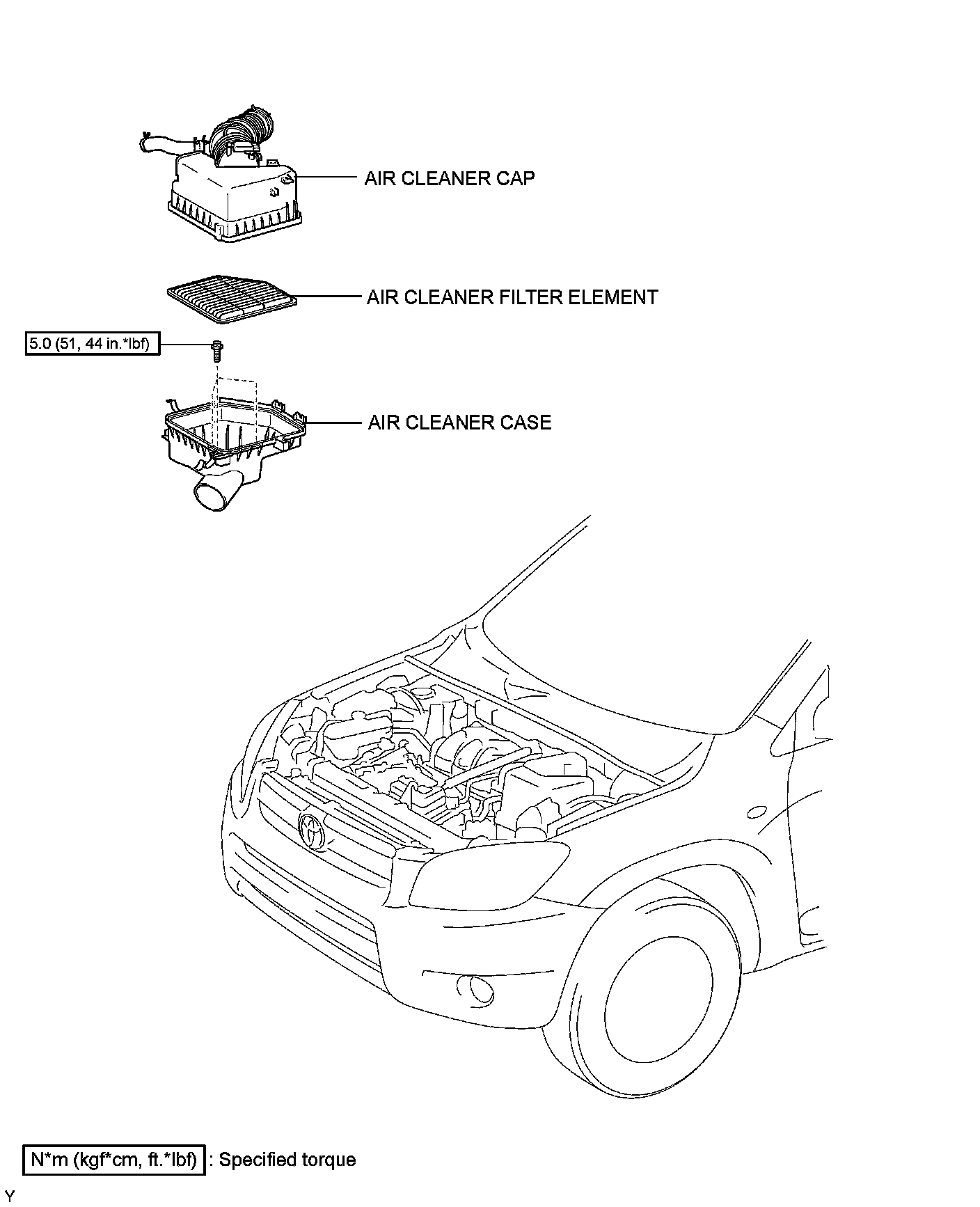 AIR CLEANER CAP

AIR CLEANER FILTER ELEMENT

5.0 (51, 44 in.*lbf)

AIR CLEANER CASE

N*m (kgf*cm, ft.*lbf) : Specified torque

Y