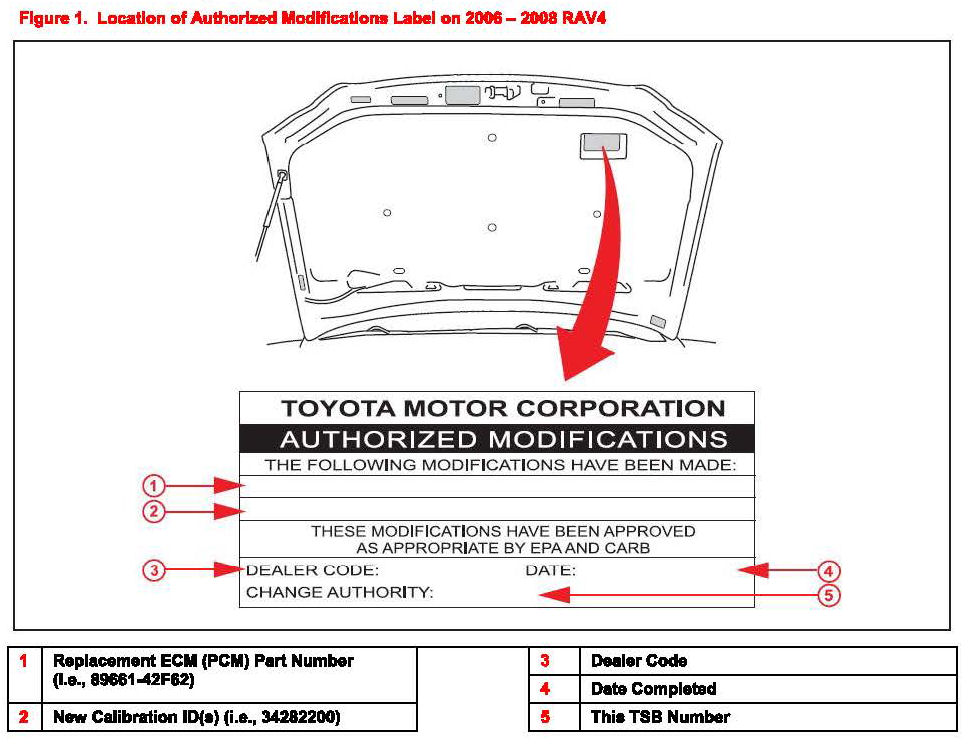 Figure 1. Location of Authorized Modifications Label on 2006 – 2008 RAV4

TOYOTA MOTOR CORPORATION
AUTHORIZED MODIFICATIONS
THE FOLLOWING MODIFICATIONS HAVE BEEN MADE:

1

2

THESE MODIFICATIONS HAVE BEEN APPROVED AS APPROPRIATE BY EPA AND CARB

3
DEALER CODE:
DATE:
4
CHANGE AUTHORITY:
5

| 1 | Replacement ECM (PCM) Part Number (i.e., 89661-42F62) |
|---|---|
| 2 | New Calibration ID(s) (i.e., 34282200) |

| 3 | Dealer Code |
|---|---|
| 4 | Date Completed |
| 5 | This TSB Number |