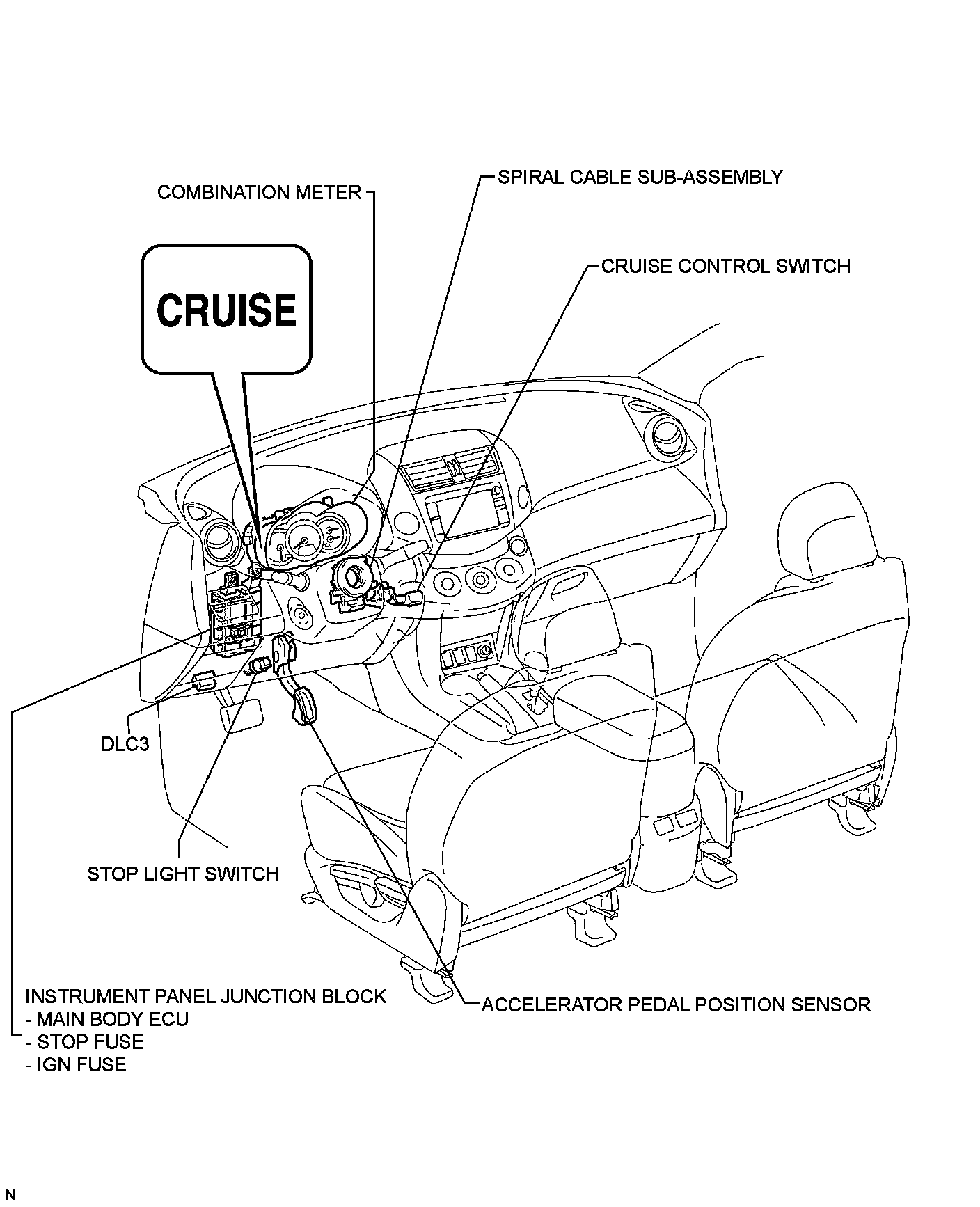 SPIRAL CABLE SUB-ASSEMBLY

COMBINATION METER

CRUISE CONTROL SWITCH

CRUISE

DLC3

STOP LIGHT SWITCH

INSTRUMENT PANEL JUNCTION BLOCK
- MAIN BODY ECU
- STOP FUSE
- IGN FUSE

ACCELERATOR PEDAL POSITION SENSOR

N