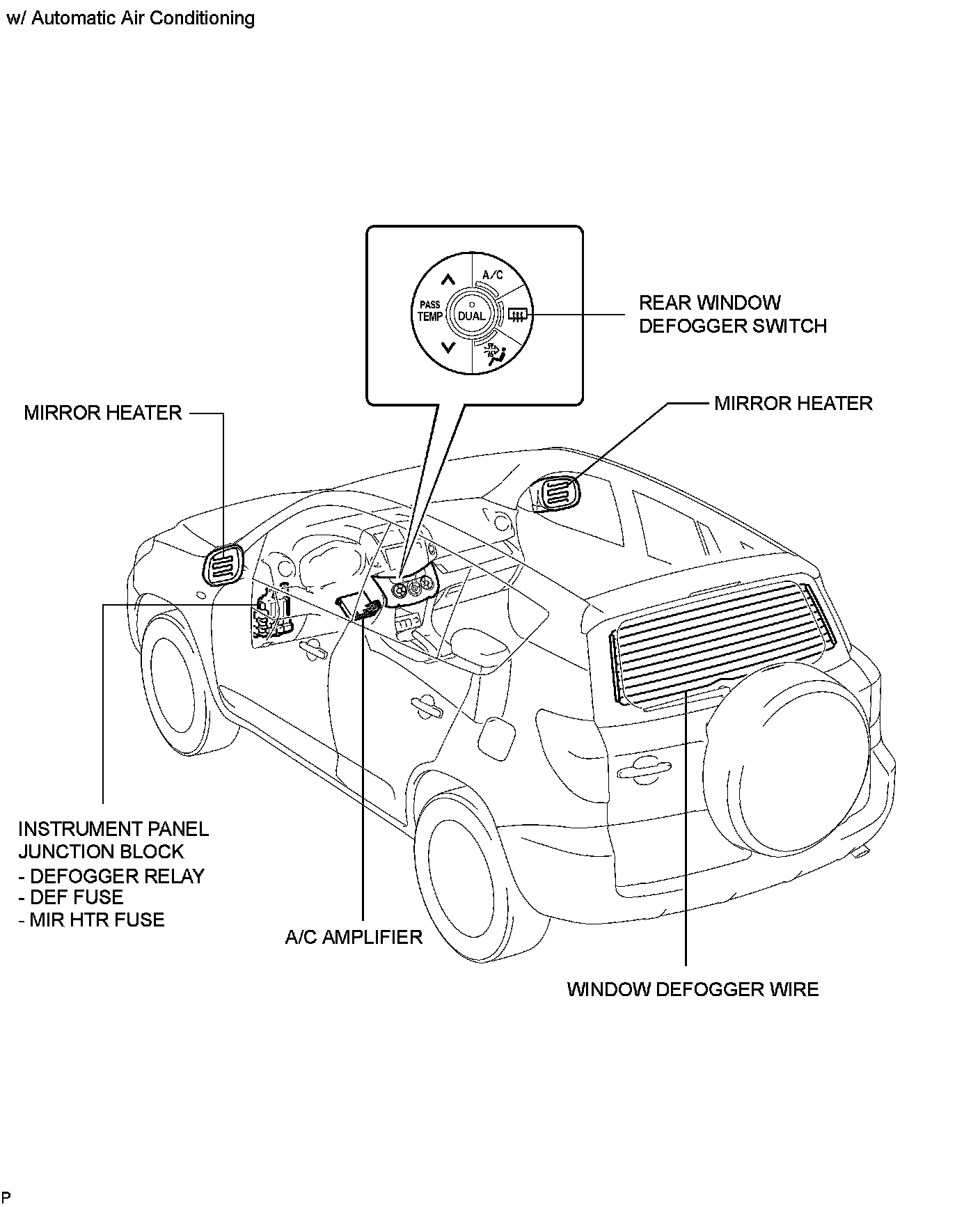 w/ Automatic Air Conditioning

A/C
PASS TEMP
DUAL

REAR WINDOW DEFOGGER SWITCH

MIRROR HEATER

MIRROR HEATER

INSTRUMENT PANEL JUNCTION BLOCK
- DEFOGGER RELAY
- DEF FUSE
- MIR HTR FUSE

A/C AMPLIFIER

WINDOW DEFOGGER WIRE

P