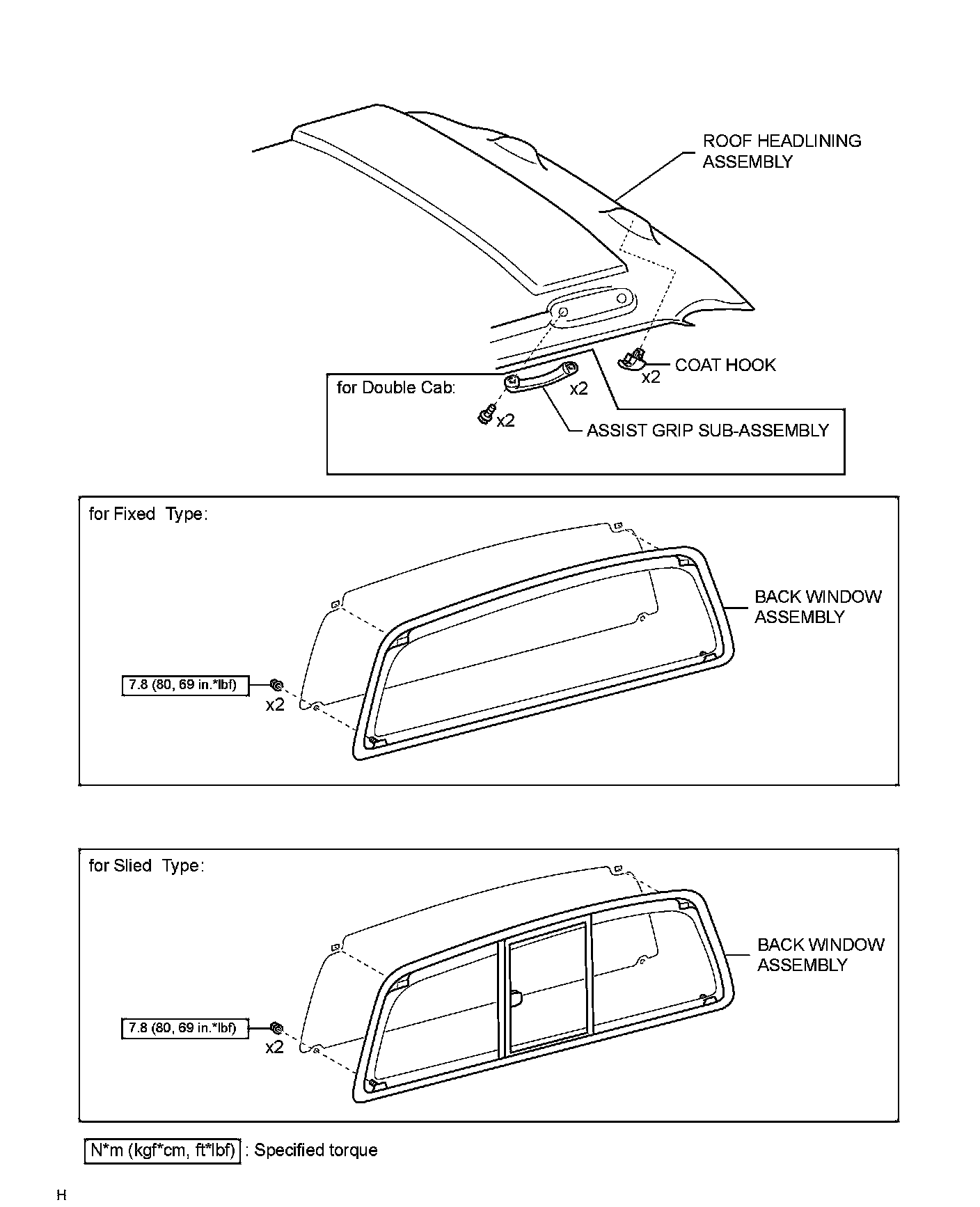 ROOF HEADLINING ASSEMBLY

COAT HOOK

x2

for Double Cab:

x2

x2

ASSIST GRIP SUB-ASSEMBLY

for Fixed Type:

BACK WINDOW ASSEMBLY

7.8 (80, 69 in.*lbf)

x2

for Slied Type:

BACK WINDOW ASSEMBLY

7.8 (80, 69 in.*lbf)

x2

N*m (kgf*cm, ft*lbf) : Specified torque

H