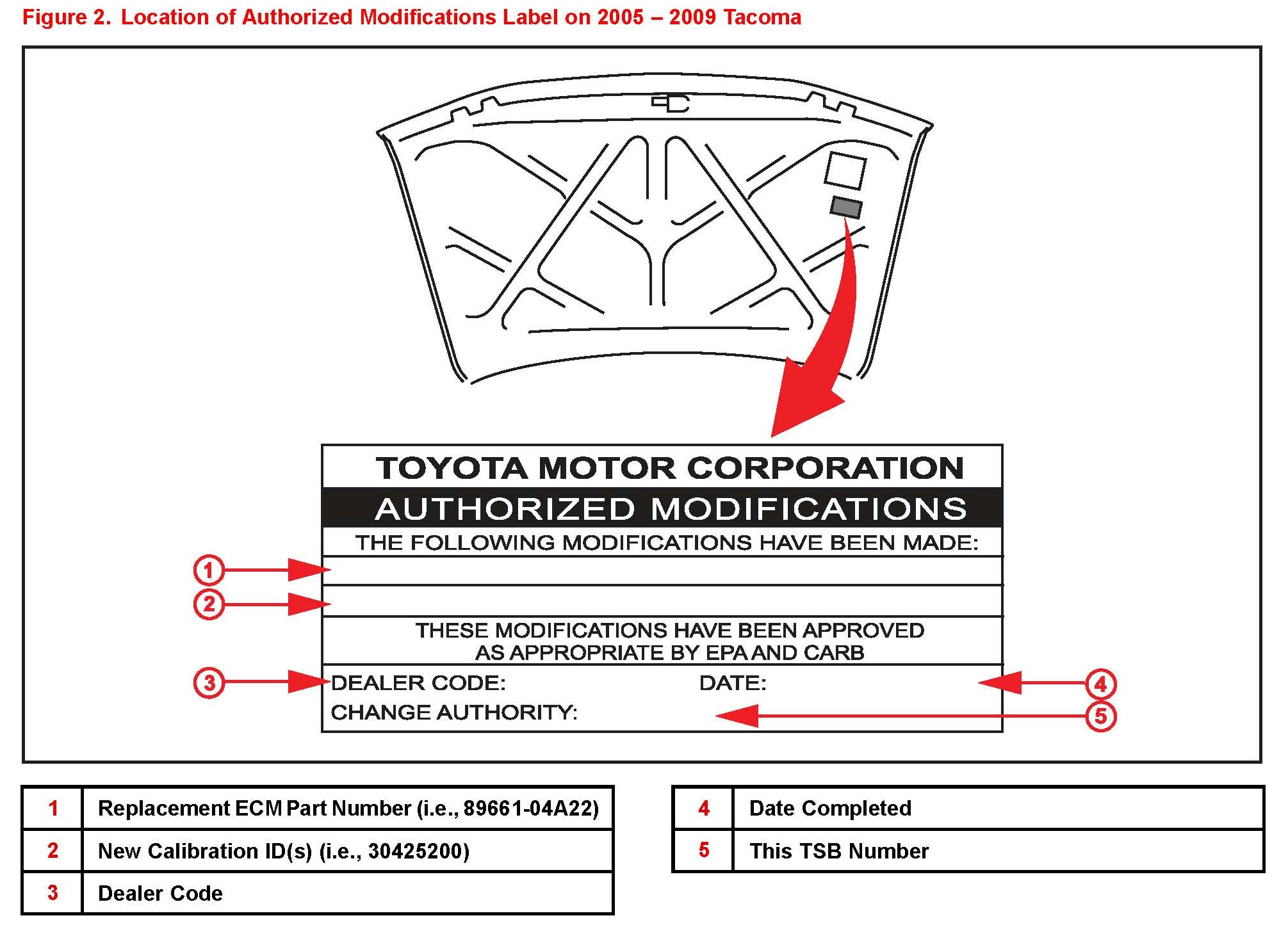 Figure 2. Location of Authorized Modifications Label on 2005 – 2009 Tacoma

TOYOTA MOTOR CORPORATION
AUTHORIZED MODIFICATIONS
THE FOLLOWING MODIFICATIONS HAVE BEEN MADE:

1

2

THESE MODIFICATIONS HAVE BEEN APPROVED AS APPROPRIATE BY EPA AND CARB

3
DEALER CODE: DATE:
4
CHANGE AUTHORITY:
5

| 1 | Replacement ECM Part Number (i.e., 89661-04A22) |
|---|---|
| 2 | New Calibration ID(s) (i.e., 30425200) |
| 3 | Dealer Code |

| 4 | Date Completed |
|---|---|
| 5 | This TSB Number |