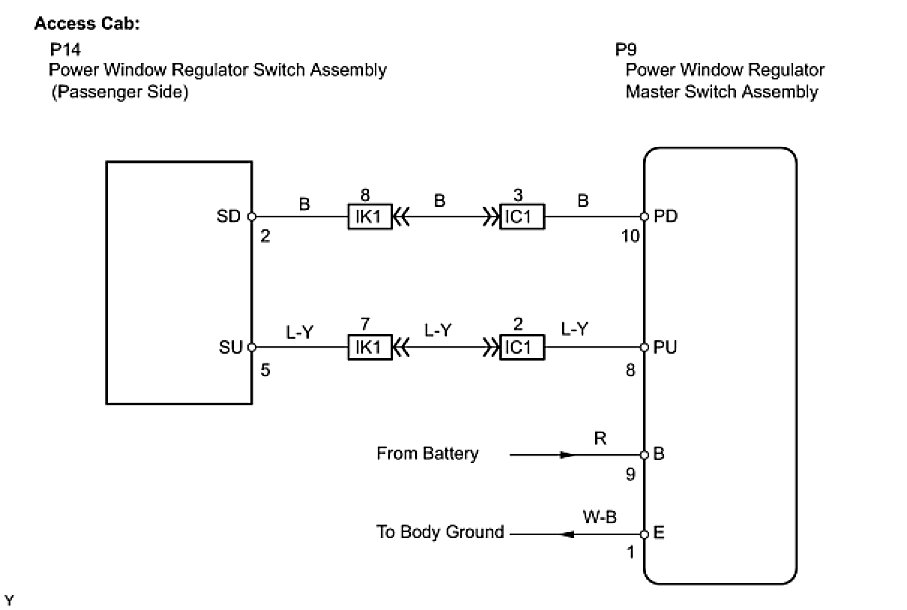 Access Cab:

P14
Power Window Regulator Switch Assembly
(Passenger Side)

P9
Power Window Regulator
Master Switch Assembly

SD
2
B
8
IK1
B
3
IC1
B
PD
10

SU
5
L-Y
7
IK1
L-Y
2
IC1
L-Y
PU
8

From Battery
R
B
9

To Body Ground
W-B
E
1

Y