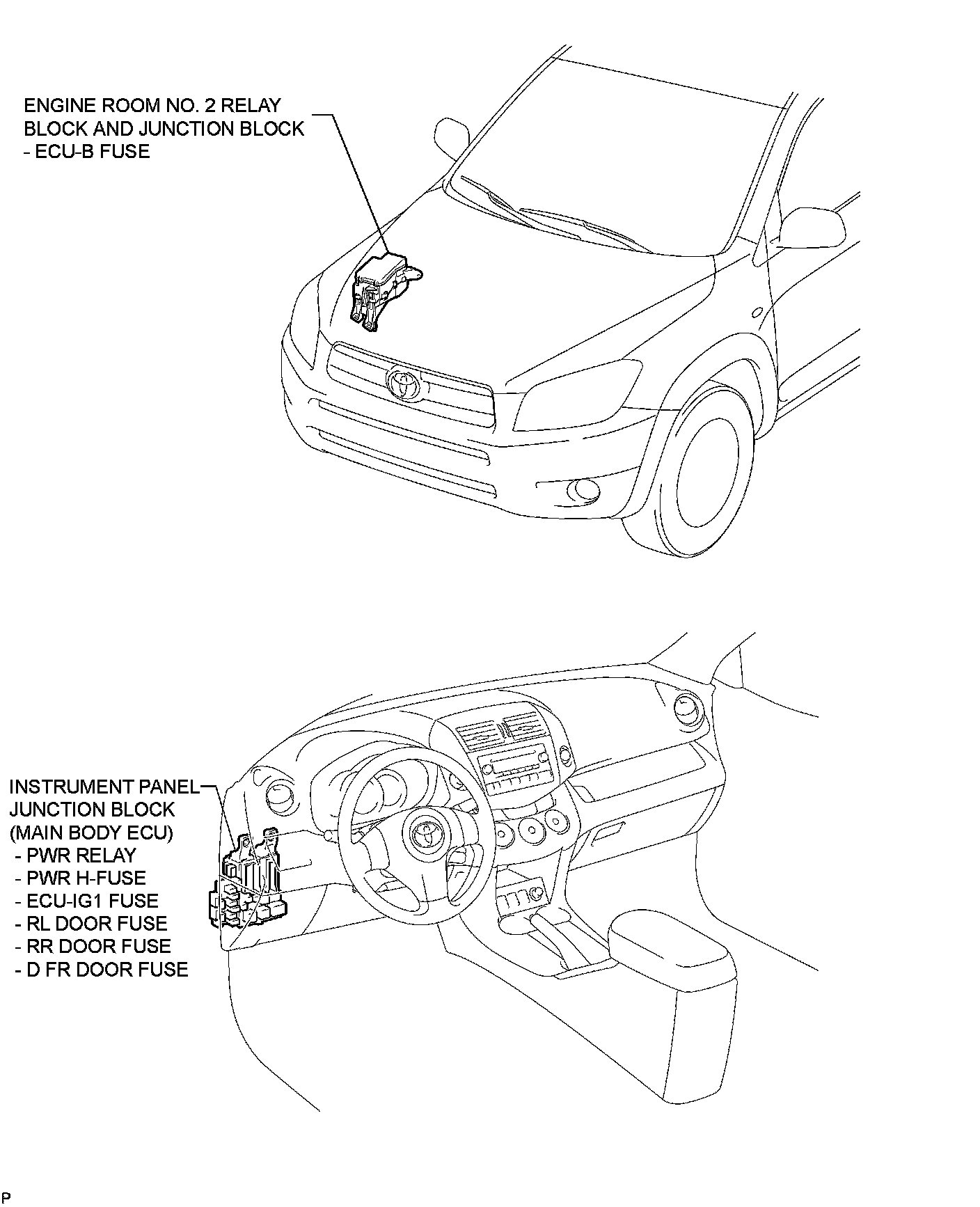 ENGINE ROOM NO. 2 RELAY
BLOCK AND JUNCTION BLOCK
- ECU-B FUSE

INSTRUMENT PANEL
JUNCTION BLOCK
(MAIN BODY ECU)
- PWR RELAY
- PWR H-FUSE
- ECU-IG1 FUSE
- RL DOOR FUSE
- RR DOOR FUSE
- D FR DOOR FUSE

P