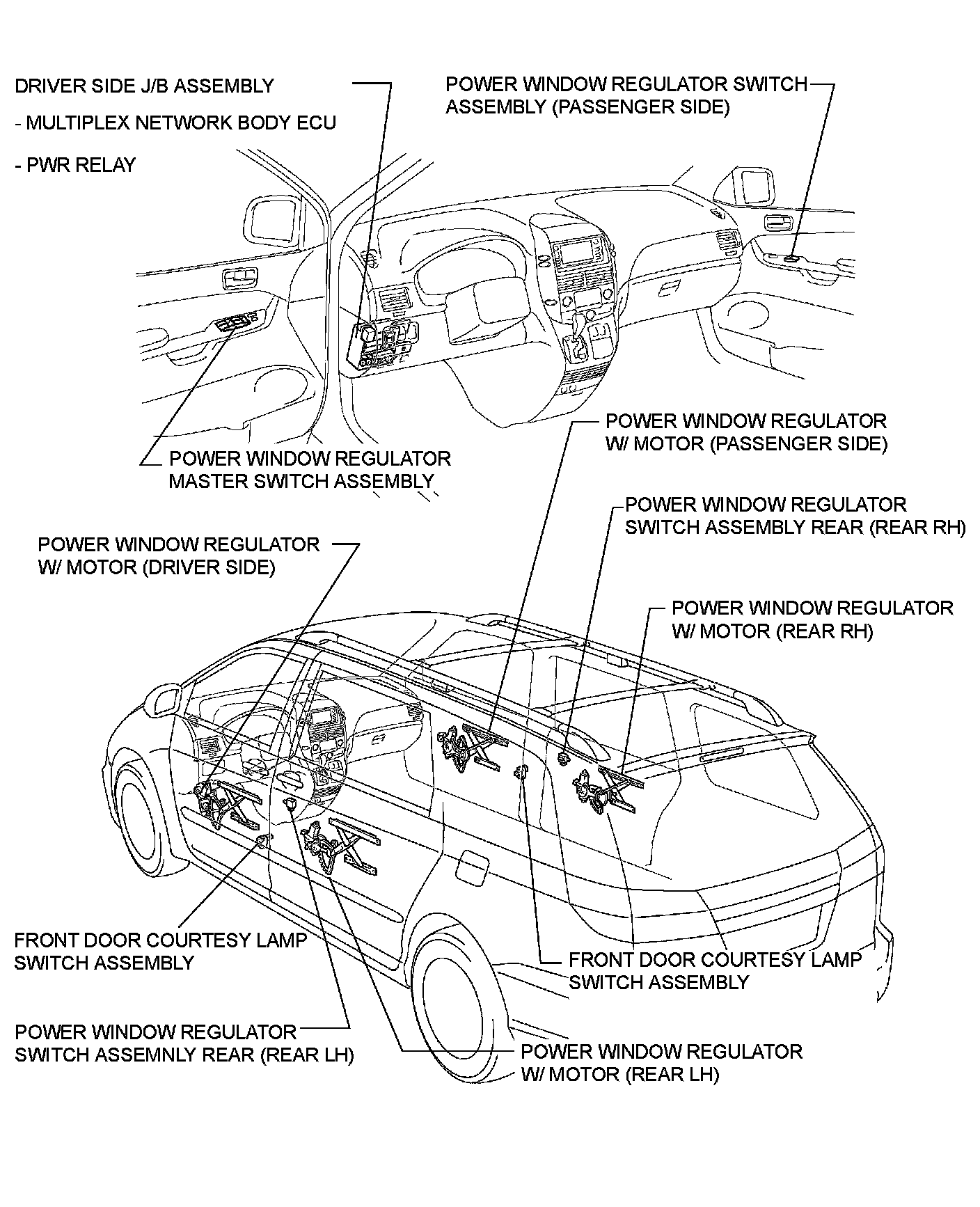 DRIVER SIDE J/B ASSEMBLY

- MULTIPLEX NETWORK BODY ECU

- PWR RELAY

POWER WINDOW REGULATOR SWITCH ASSEMBLY (PASSENGER SIDE)

POWER WINDOW REGULATOR MASTER SWITCH ASSEMBLY

POWER WINDOW REGULATOR W/ MOTOR (PASSENGER SIDE)

POWER WINDOW REGULATOR SWITCH ASSEMBLY REAR (REAR RH)

POWER WINDOW REGULATOR W/ MOTOR (DRIVER SIDE)

POWER WINDOW REGULATOR W/ MOTOR (REAR RH)

FRONT DOOR COURTESY LAMP SWITCH ASSEMBLY

FRONT DOOR COURTESY LAMP SWITCH ASSEMBLY

POWER WINDOW REGULATOR SWITCH ASSEMNLY REAR (REAR LH)

POWER WINDOW REGULATOR W/ MOTOR (REAR LH)