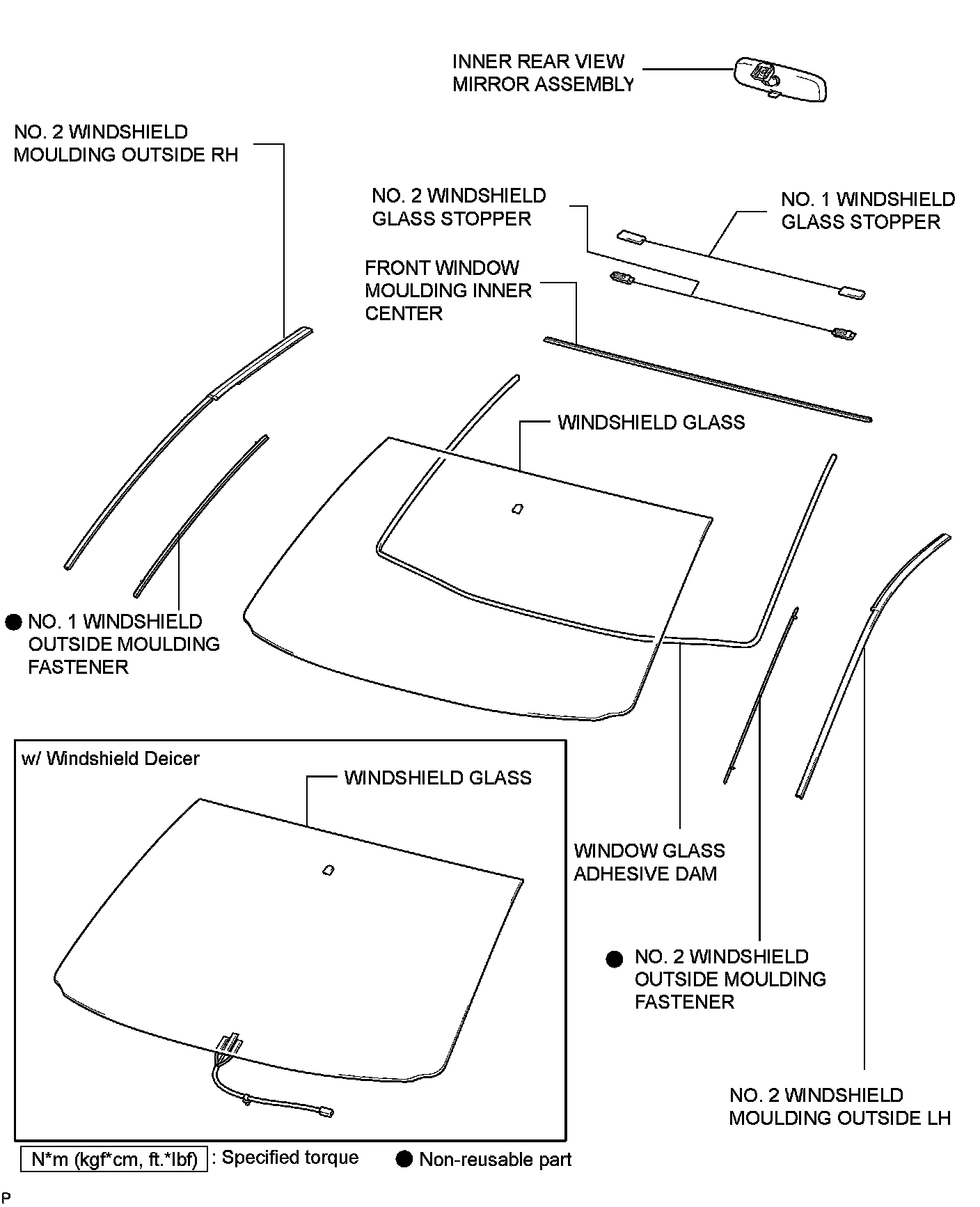 INNER REAR VIEW MIRROR ASSEMBLY

NO. 2 WINDSHIELD MOULDING OUTSIDE RH

NO. 2 WINDSHIELD GLASS STOPPER

NO. 1 WINDSHIELD GLASS STOPPER

FRONT WINDOW MOULDING INNER CENTER

WINDSHIELD GLASS

● NO. 1 WINDSHIELD OUTSIDE MOULDING FASTENER

w/ Windshield Deicer

WINDSHIELD GLASS

WINDOW GLASS ADHESIVE DAM

● NO. 2 WINDSHIELD OUTSIDE MOULDING FASTENER

NO. 2 WINDSHIELD MOULDING OUTSIDE LH

N*m (kgf*cm, ft.*lbf) : Specified torque ● Non-reusable part

P