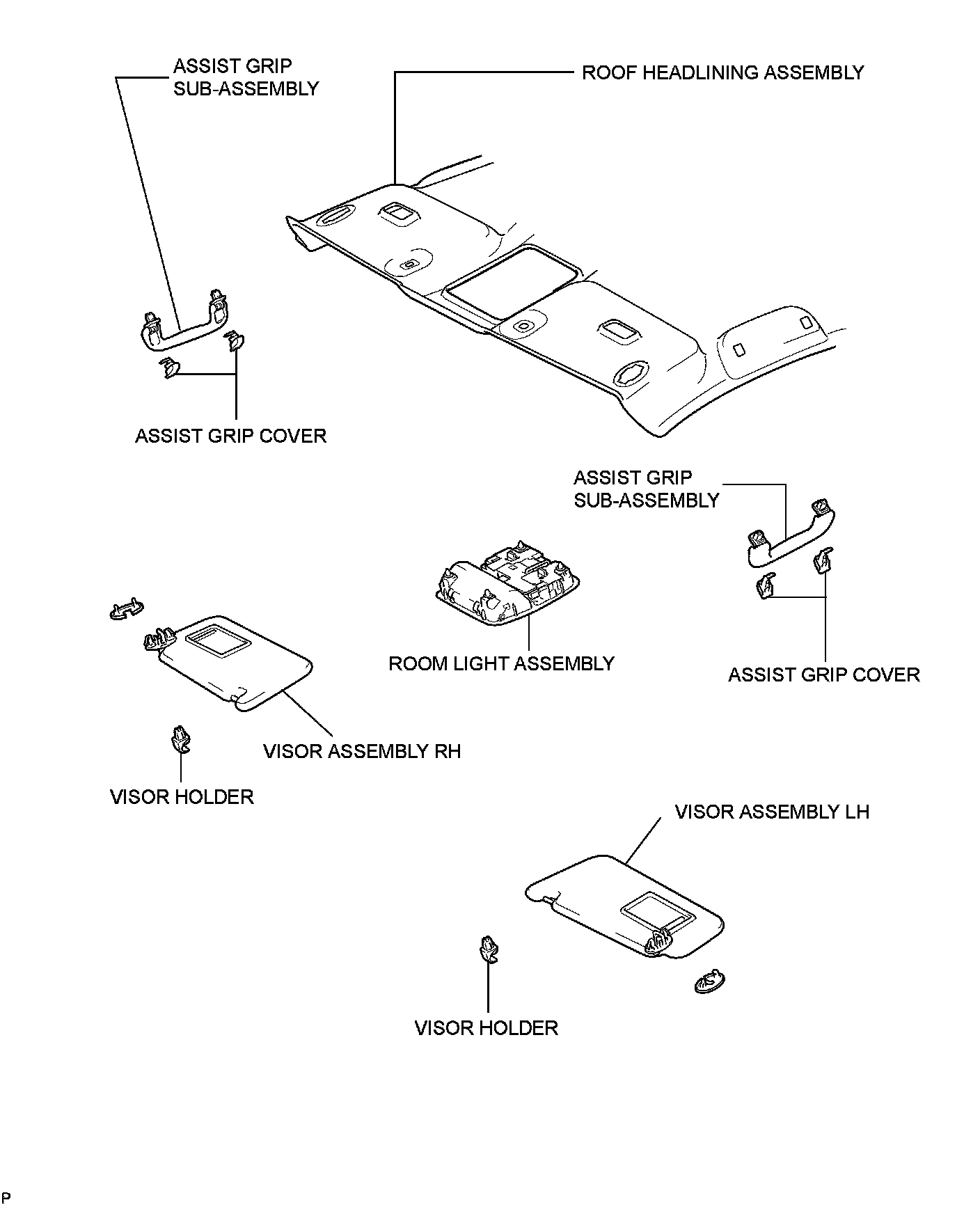 ASSIST GRIP SUB-ASSEMBLY

ROOF HEADLINING ASSEMBLY

ASSIST GRIP COVER

ASSIST GRIP SUB-ASSEMBLY

ROOM LIGHT ASSEMBLY

ASSIST GRIP COVER

VISOR ASSEMBLY RH

VISOR HOLDER

VISOR ASSEMBLY LH

VISOR HOLDER

P