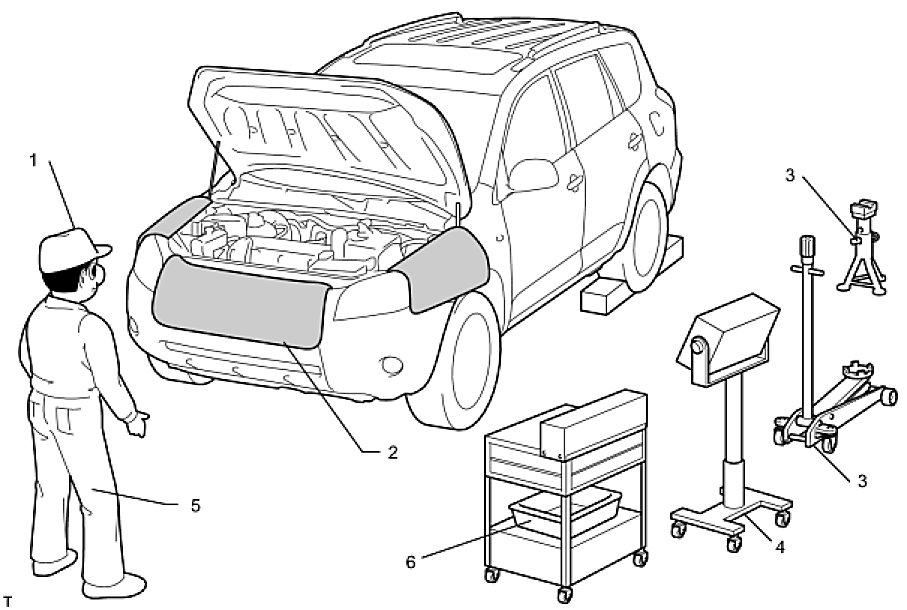 1
3
2
3
5
4
6
T