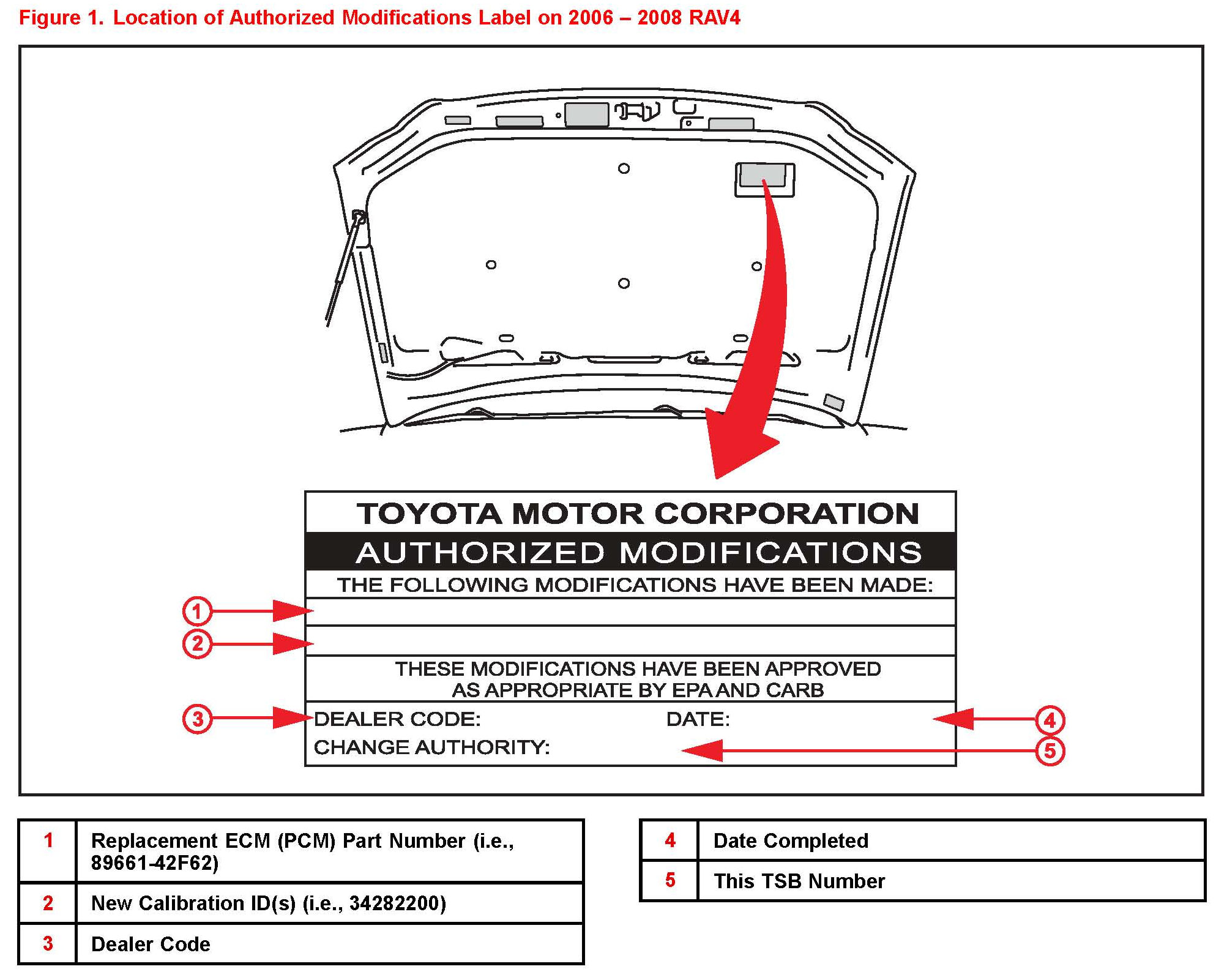 Figure 1. Location of Authorized Modifications Label on 2006 – 2008 RAV4

TOYOTA MOTOR CORPORATION
AUTHORIZED MODIFICATIONS
THE FOLLOWING MODIFICATIONS HAVE BEEN MADE:

1
2

THESE MODIFICATIONS HAVE BEEN APPROVED AS APPROPRIATE BY EPA AND CARB

3
DEALER CODE:
DATE:
4
CHANGE AUTHORITY:
5

| 1 | Replacement ECM (PCM) Part Number (i.e., 89661-42F62) |
|---|---|
| 2 | New Calibration ID(s) (i.e., 34282200) |
| 3 | Dealer Code |

| 4 | Date Completed |
|---|---|
| 5 | This TSB Number |