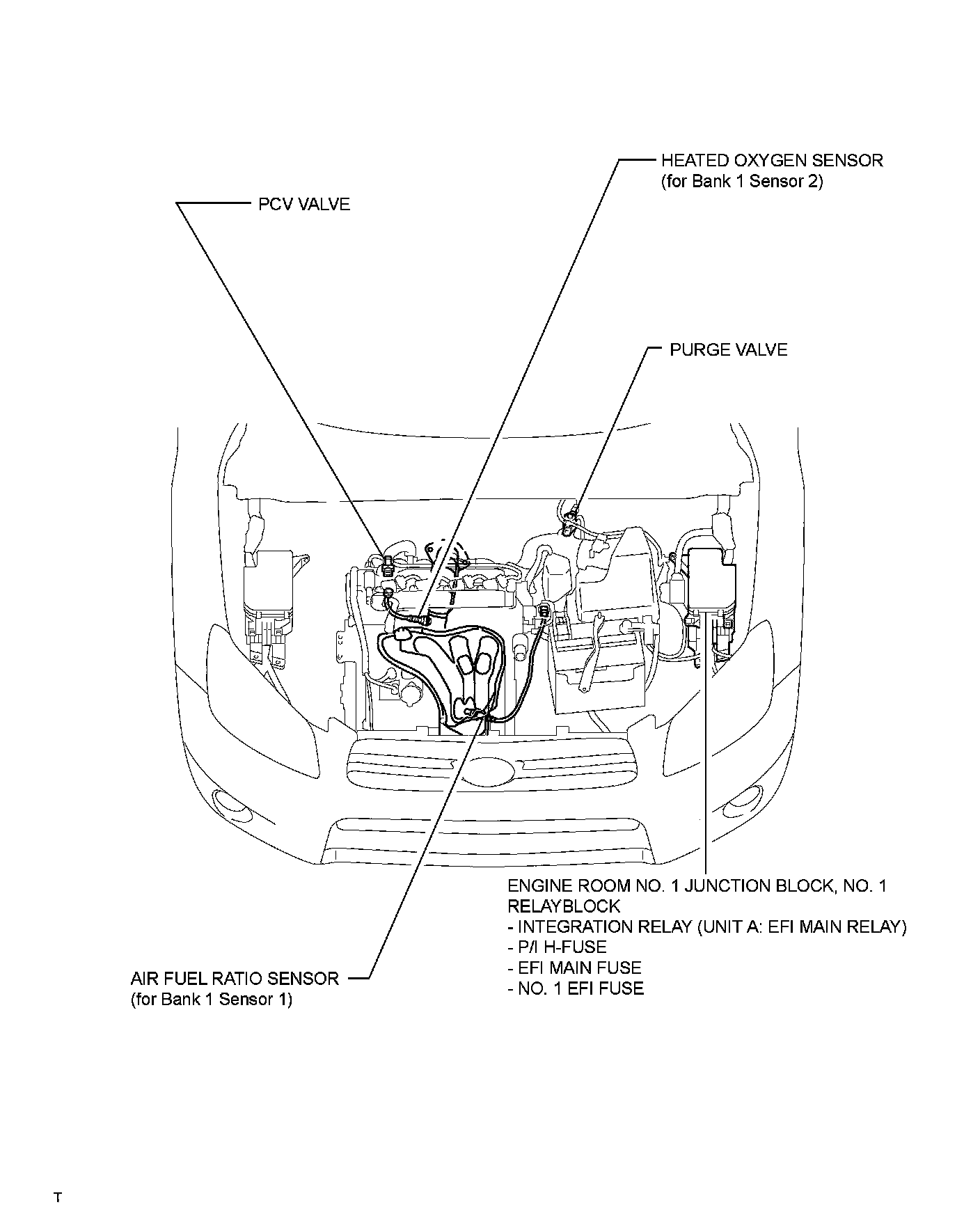 HEATED OXYGEN SENSOR
(for Bank 1 Sensor 2)

PCV VALVE

PURGE VALVE

ENGINE ROOM NO. 1 JUNCTION BLOCK, NO. 1 RELAYBLOCK
- INTEGRATION RELAY (UNIT A: EFI MAIN RELAY)
- P/I H-FUSE
- EFI MAIN FUSE
- NO. 1 EFI FUSE

AIR FUEL RATIO SENSOR
(for Bank 1 Sensor 1)

T