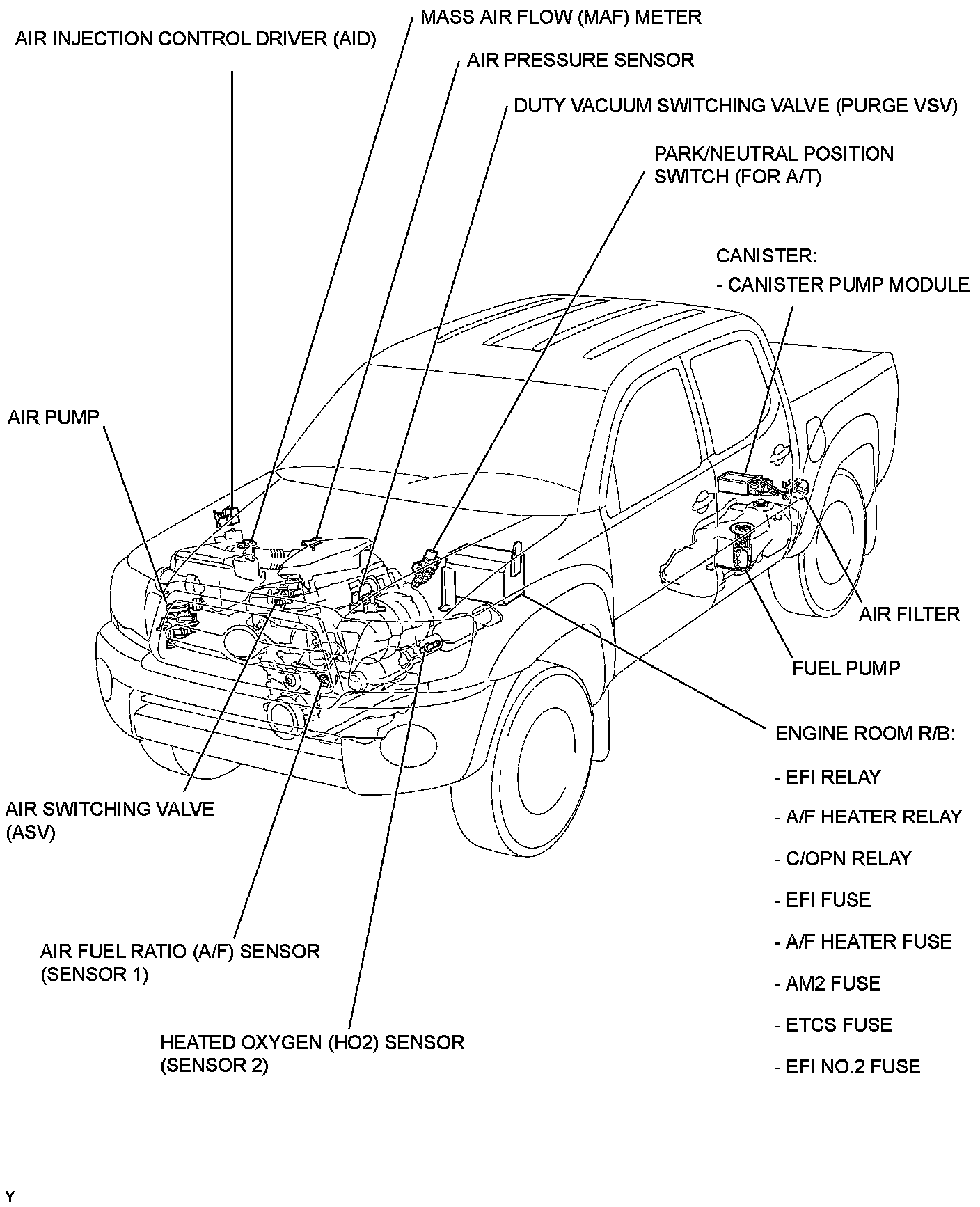 MASS AIR FLOW (MAF) METER

AIR INJECTION CONTROL DRIVER (AID)

AIR PRESSURE SENSOR

DUTY VACUUM SWITCHING VALVE (PURGE VSV)

PARK/NEUTRAL POSITION SWITCH (FOR A/T)

CANISTER:
- CANISTER PUMP MODULE

AIR PUMP

AIR FILTER

FUEL PUMP

ENGINE ROOM R/B:

- EFI RELAY

- A/F HEATER RELAY

- C/OPN RELAY

- EFI FUSE

- A/F HEATER FUSE

- AM2 FUSE

- ETCS FUSE

- EFI NO.2 FUSE

AIR SWITCHING VALVE (ASV)

AIR FUEL RATIO (A/F) SENSOR (SENSOR 1)

HEATED OXYGEN (HO2) SENSOR (SENSOR 2)

Y