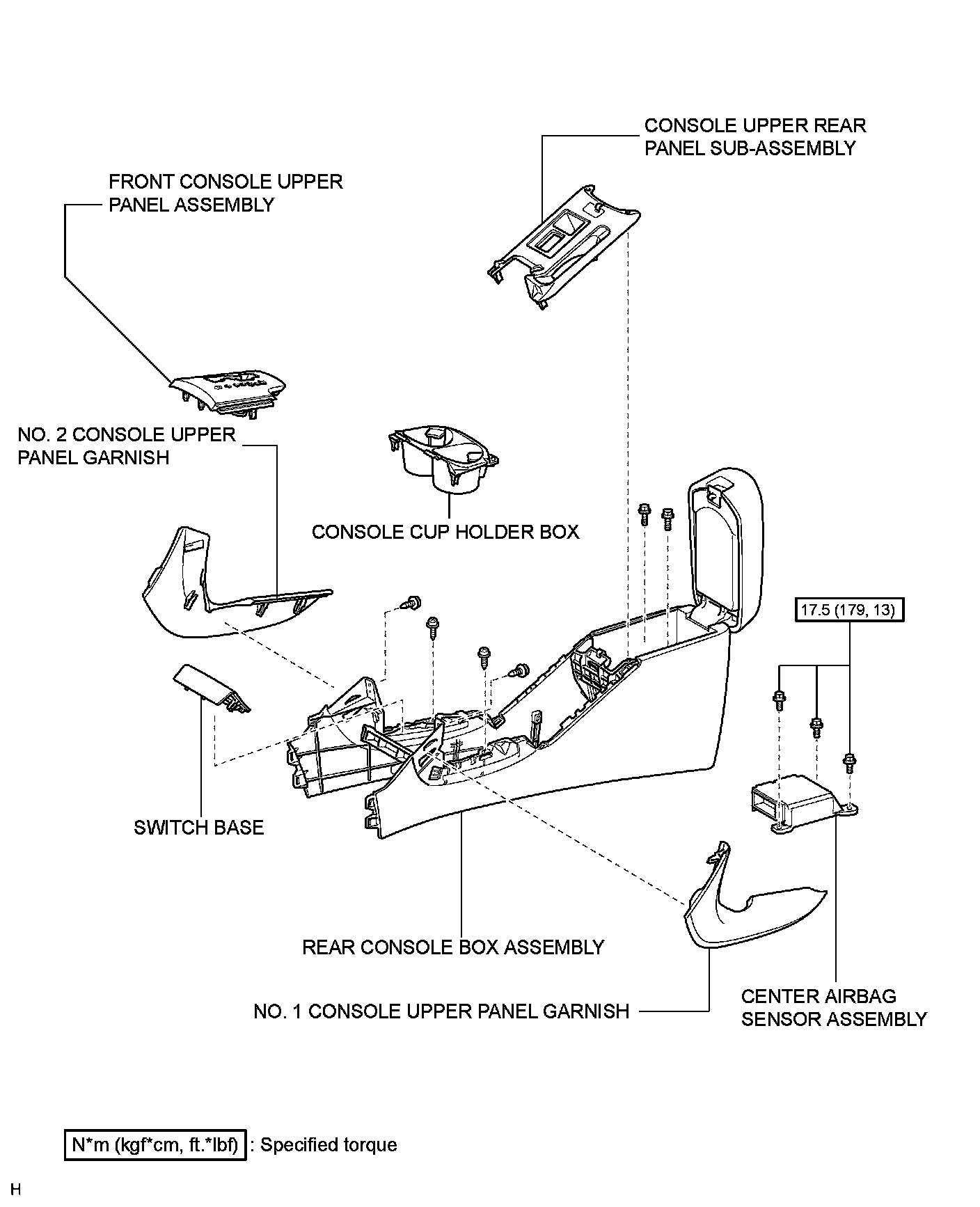 CONSOLE UPPER REAR PANEL SUB-ASSEMBLY

FRONT CONSOLE UPPER PANEL ASSEMBLY

NO. 2 CONSOLE UPPER PANEL GARNISH

CONSOLE CUP HOLDER BOX

17.5 (179, 13)

SWITCH BASE

REAR CONSOLE BOX ASSEMBLY

NO. 1 CONSOLE UPPER PANEL GARNISH

CENTER AIRBAG SENSOR ASSEMBLY

N*m (kgf*cm, ft.*lbf) : Specified torque

H