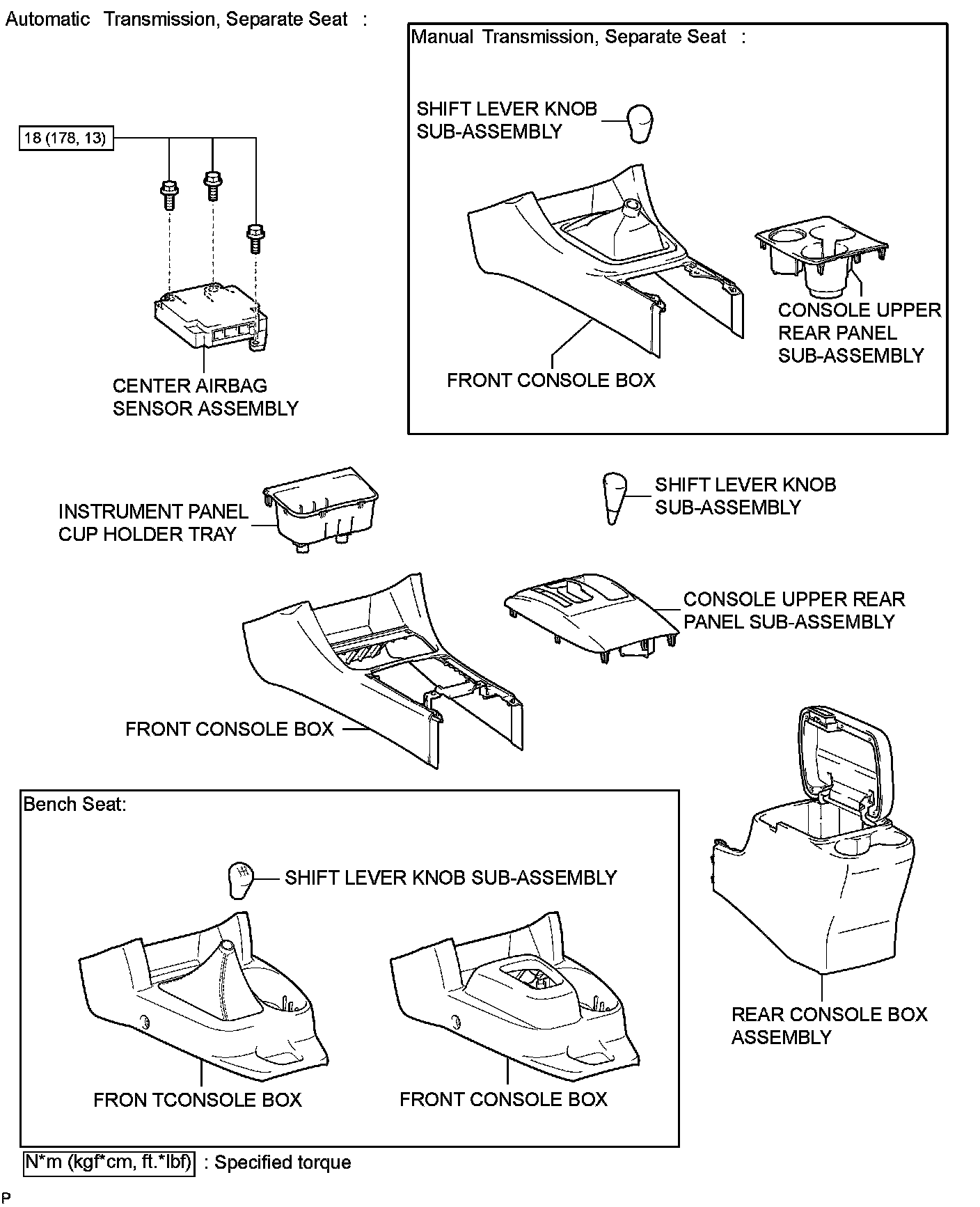 Automatic Transmission, Separate Seat :

18 (178, 13)

CENTER AIRBAG SENSOR ASSEMBLY

Manual Transmission, Separate Seat :

SHIFT LEVER KNOB SUB-ASSEMBLY

CONSOLE UPPER REAR PANEL SUB-ASSEMBLY

FRONT CONSOLE BOX

INSTRUMENT PANEL CUP HOLDER TRAY

SHIFT LEVER KNOB SUB-ASSEMBLY

CONSOLE UPPER REAR PANEL SUB-ASSEMBLY

FRONT CONSOLE BOX

Bench Seat:

SHIFT LEVER KNOB SUB-ASSEMBLY

FRON TCONSOLE BOX

FRONT CONSOLE BOX

REAR CONSOLE BOX ASSEMBLY

N*m (kgf*cm, ft.*lbf) : Specified torque

P