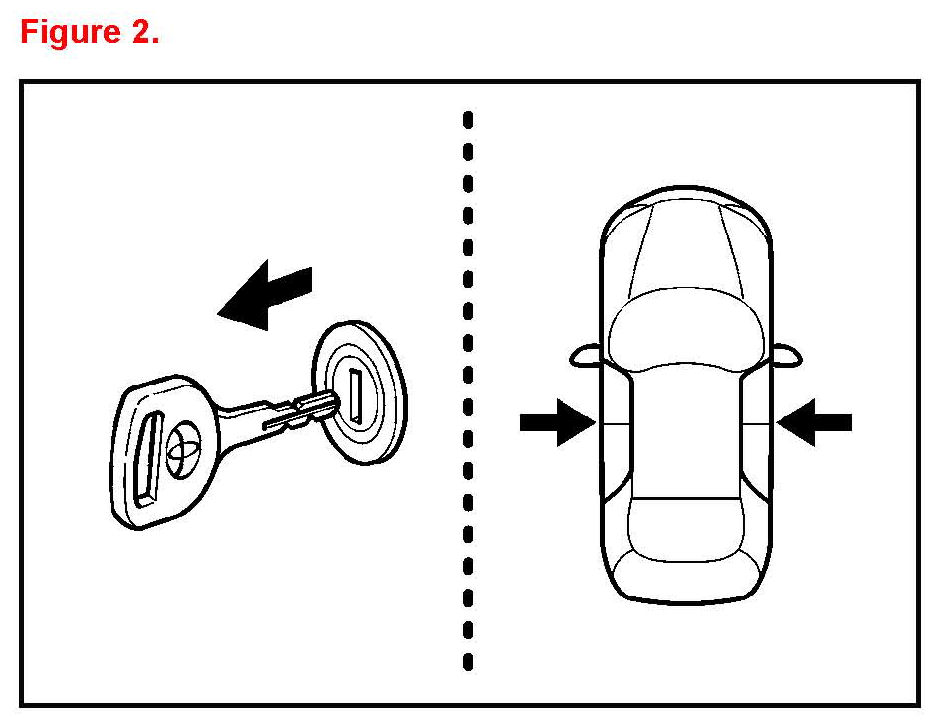 Figure 2.