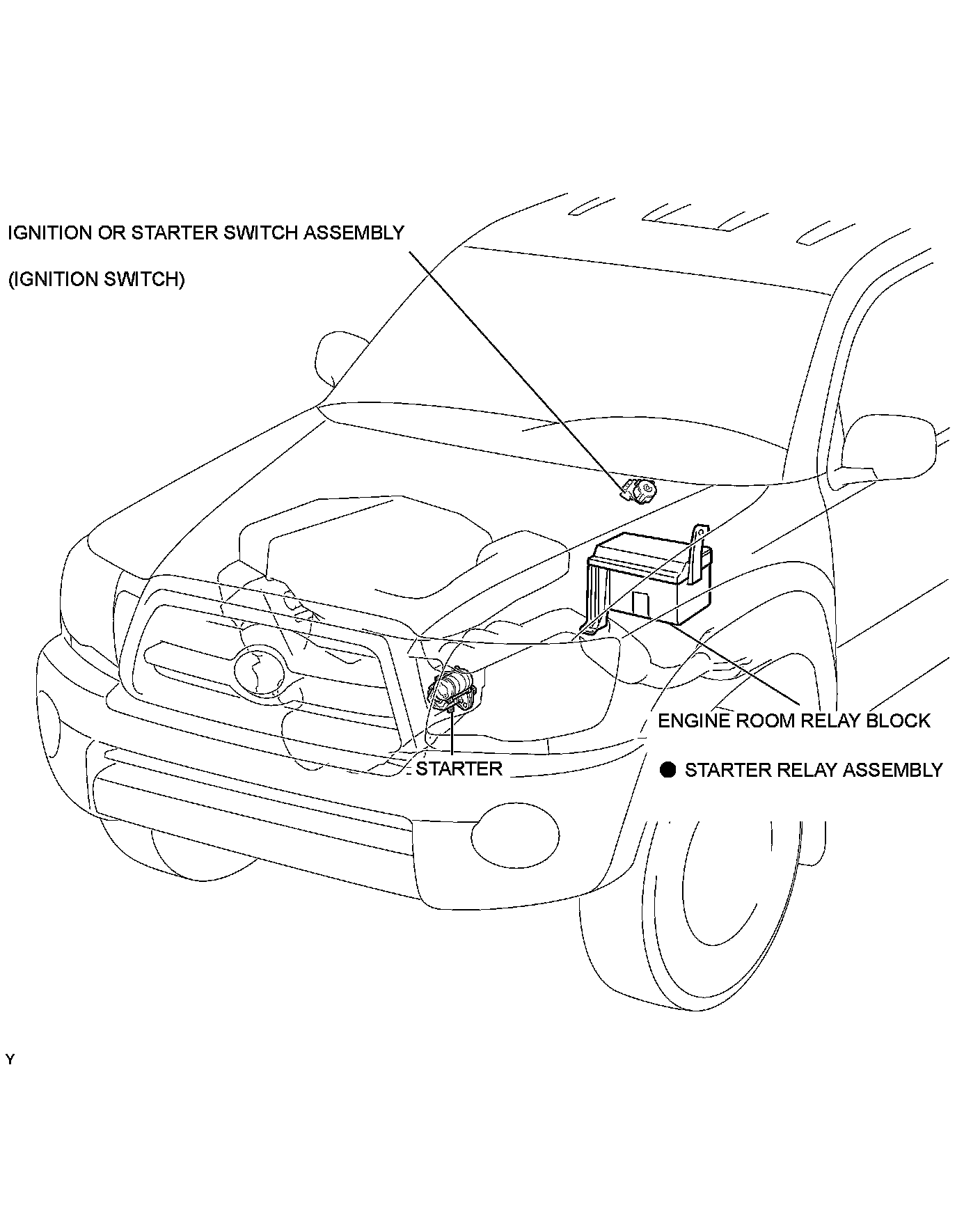 IGNITION OR STARTER SWITCH ASSEMBLY

(IGNITION SWITCH)

ENGINE ROOM RELAY BLOCK

STARTER

● STARTER RELAY ASSEMBLY

Y