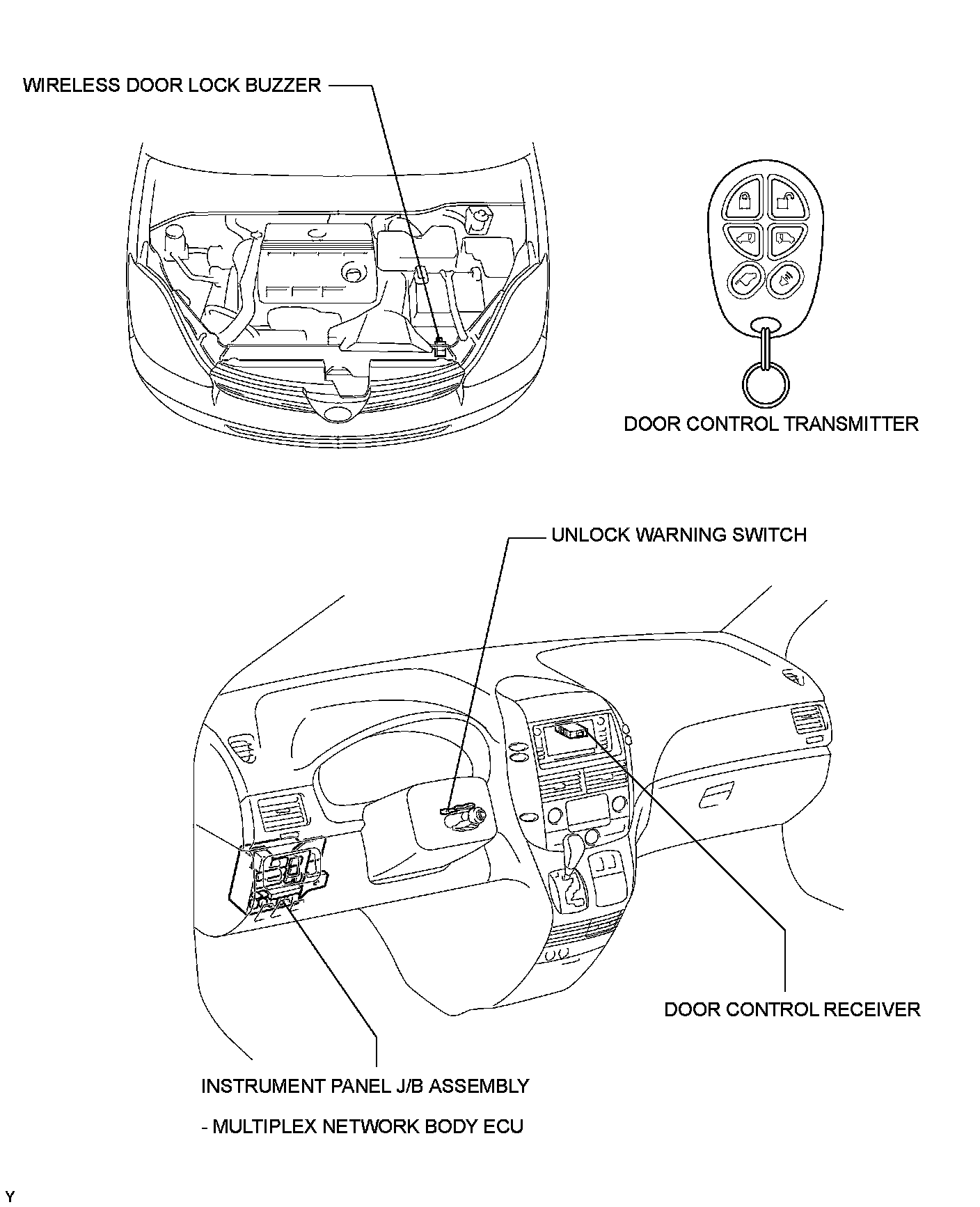 WIRELESS DOOR LOCK BUZZER

DOOR CONTROL TRANSMITTER

UNLOCK WARNING SWITCH

DOOR CONTROL RECEIVER

INSTRUMENT PANEL J/B ASSEMBLY

- MULTIPLEX NETWORK BODY ECU

Y