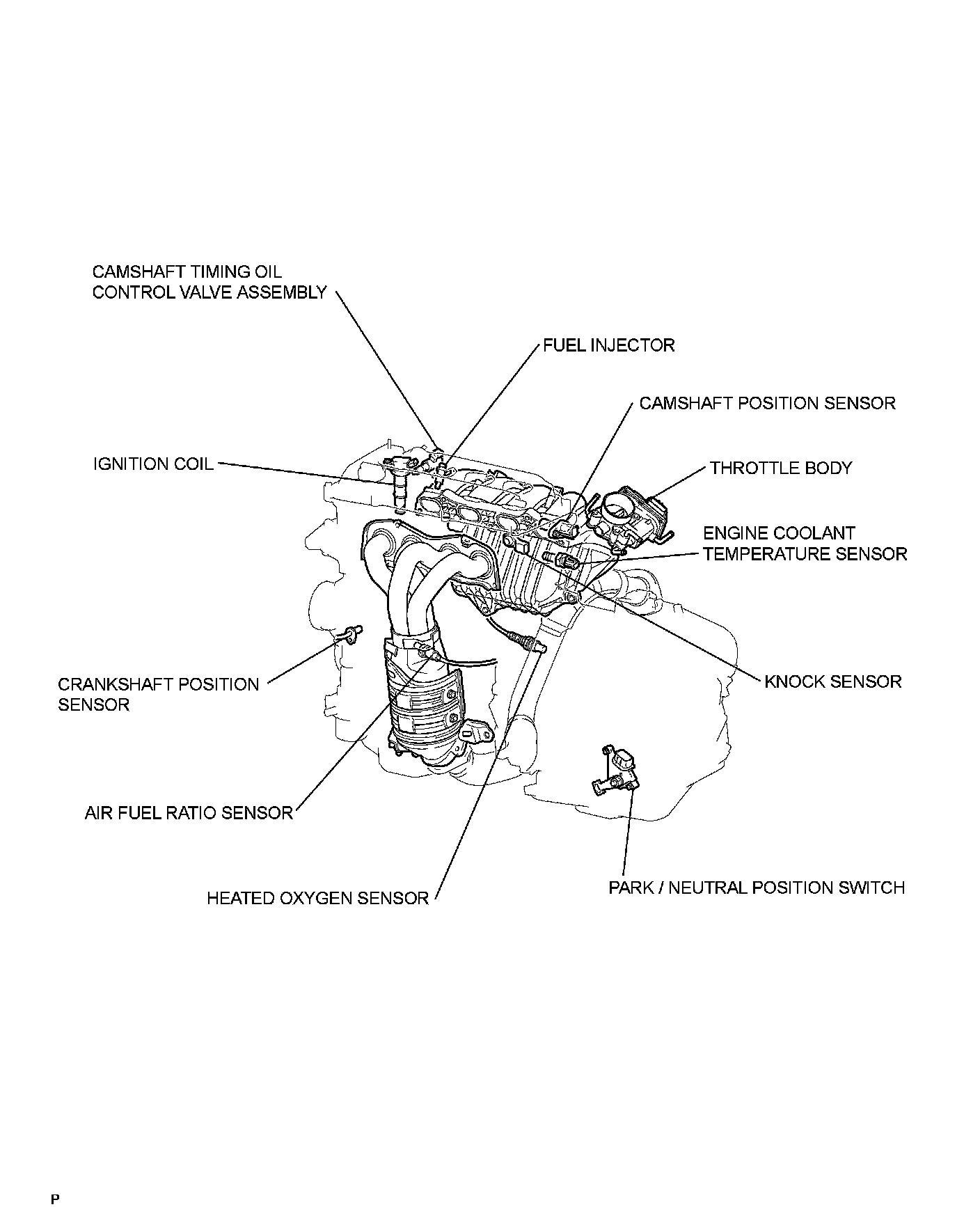 CAMSHAFT TIMING OIL CONTROL VALVE ASSEMBLY

FUEL INJECTOR

CAMSHAFT POSITION SENSOR

IGNITION COIL

THROTTLE BODY

ENGINE COOLANT TEMPERATURE SENSOR

CRANKSHAFT POSITION SENSOR

KNOCK SENSOR

AIR FUEL RATIO SENSOR

HEATED OXYGEN SENSOR

PARK / NEUTRAL POSITION SWITCH

P