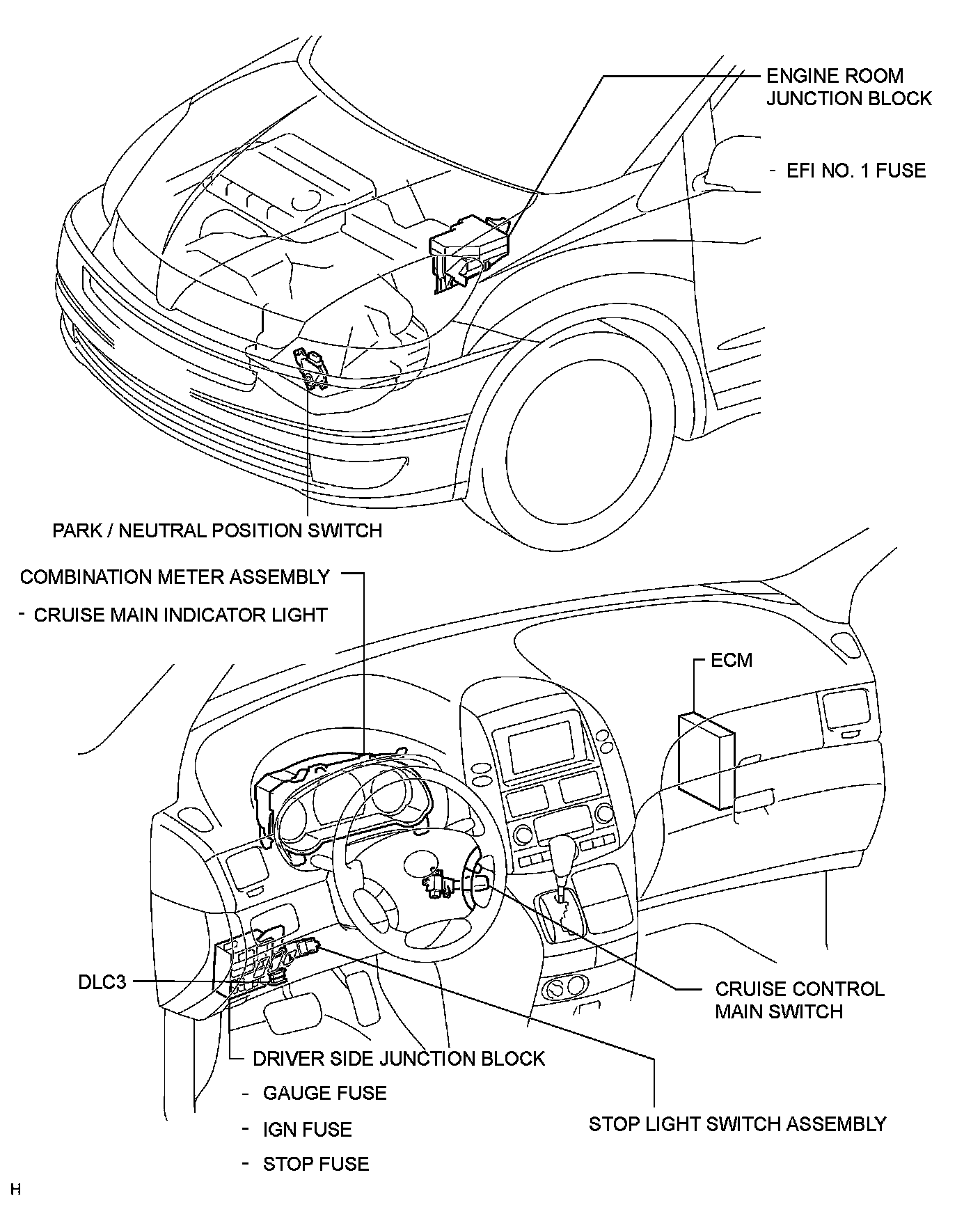 ENGINE ROOM JUNCTION BLOCK

- EFI NO. 1 FUSE

PARK / NEUTRAL POSITION SWITCH

COMBINATION METER ASSEMBLY

- CRUISE MAIN INDICATOR LIGHT

ECM

DLC3

CRUISE CONTROL MAIN SWITCH

DRIVER SIDE JUNCTION BLOCK

- GAUGE FUSE

- IGN FUSE

- STOP FUSE

STOP LIGHT SWITCH ASSEMBLY

H