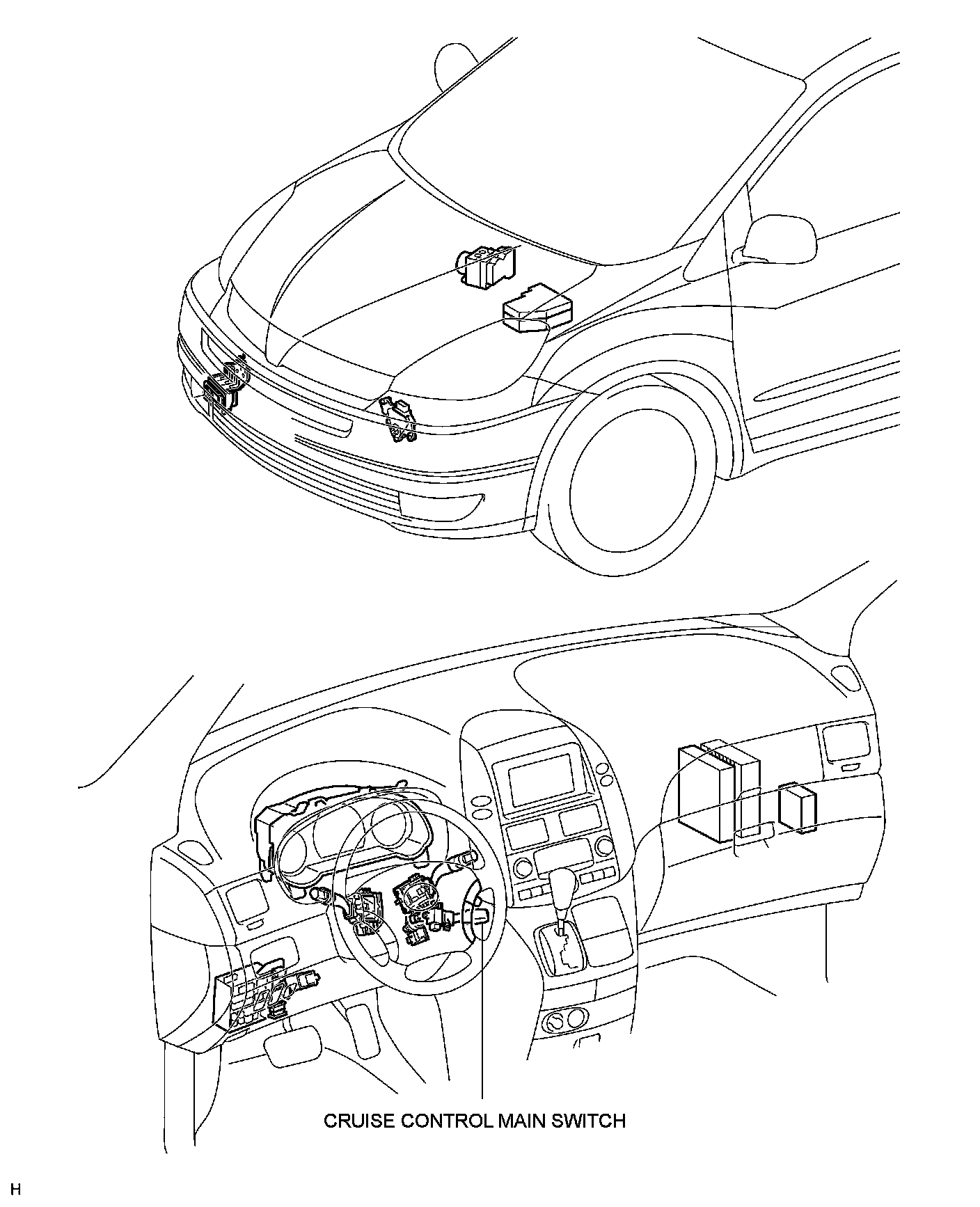 CRUISE CONTROL MAIN SWITCH

H