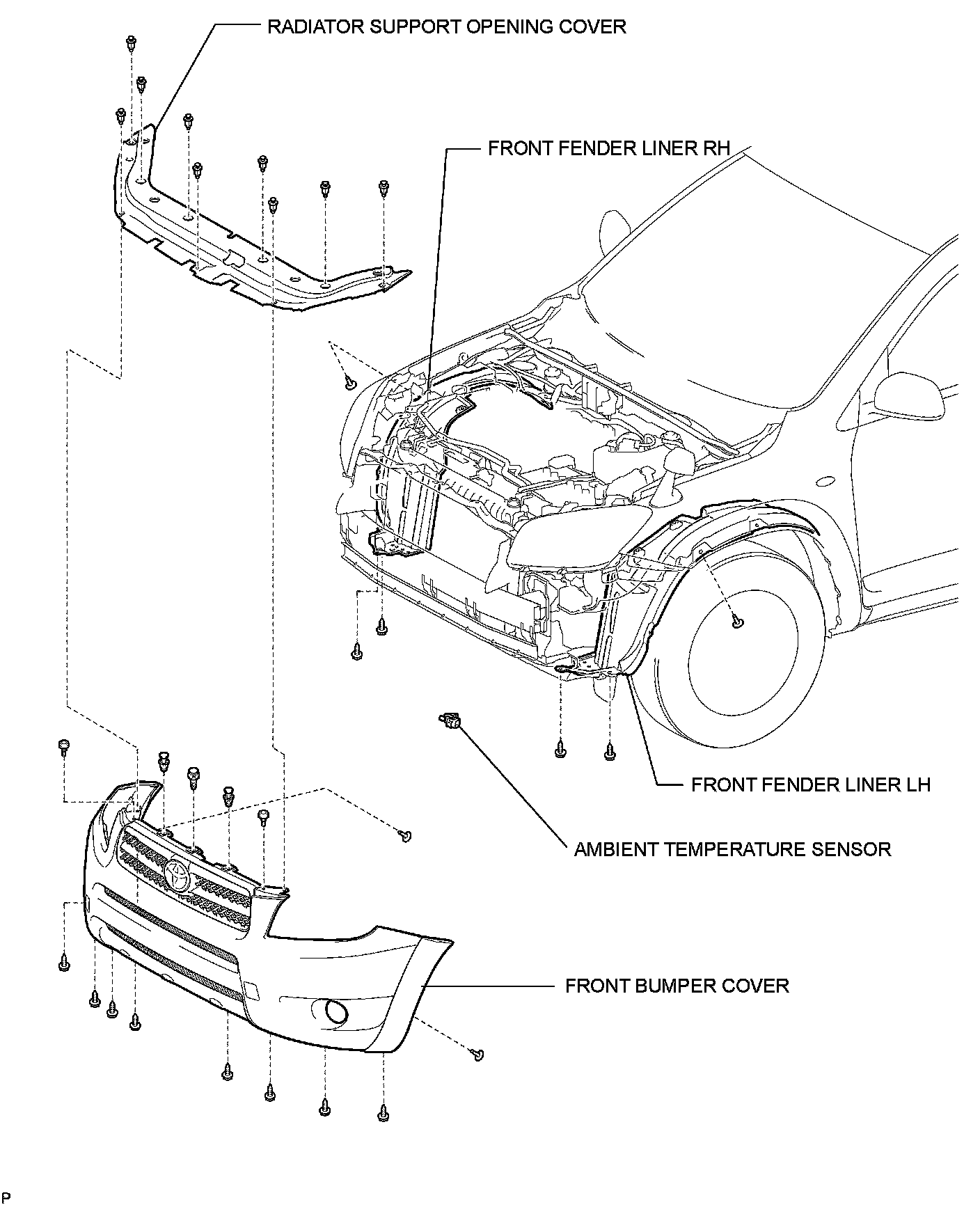 RADIATOR SUPPORT OPENING COVER

FRONT FENDER LINER RH

FRONT FENDER LINER LH

AMBIENT TEMPERATURE SENSOR

FRONT BUMPER COVER

P