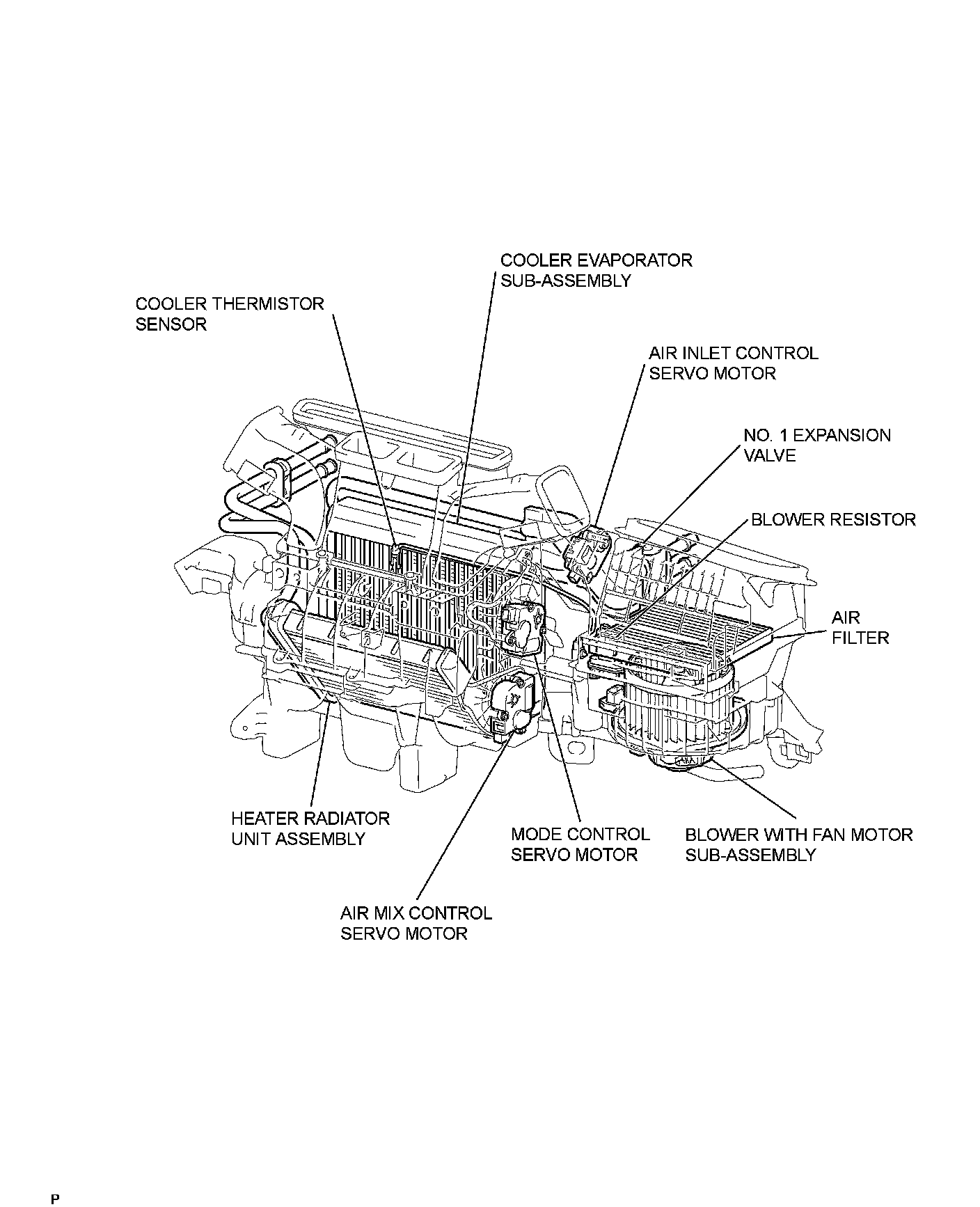 COOLER EVAPORATOR SUB-ASSEMBLY

COOLER THERMISTOR SENSOR

AIR INLET CONTROL SERVO MOTOR

NO. 1 EXPANSION VALVE

BLOWER RESISTOR

AIR FILTER

HEATER RADIATOR UNIT ASSEMBLY

MODE CONTROL SERVO MOTOR

BLOWER WITH FAN MOTOR SUB-ASSEMBLY

AIR MIX CONTROL SERVO MOTOR

P