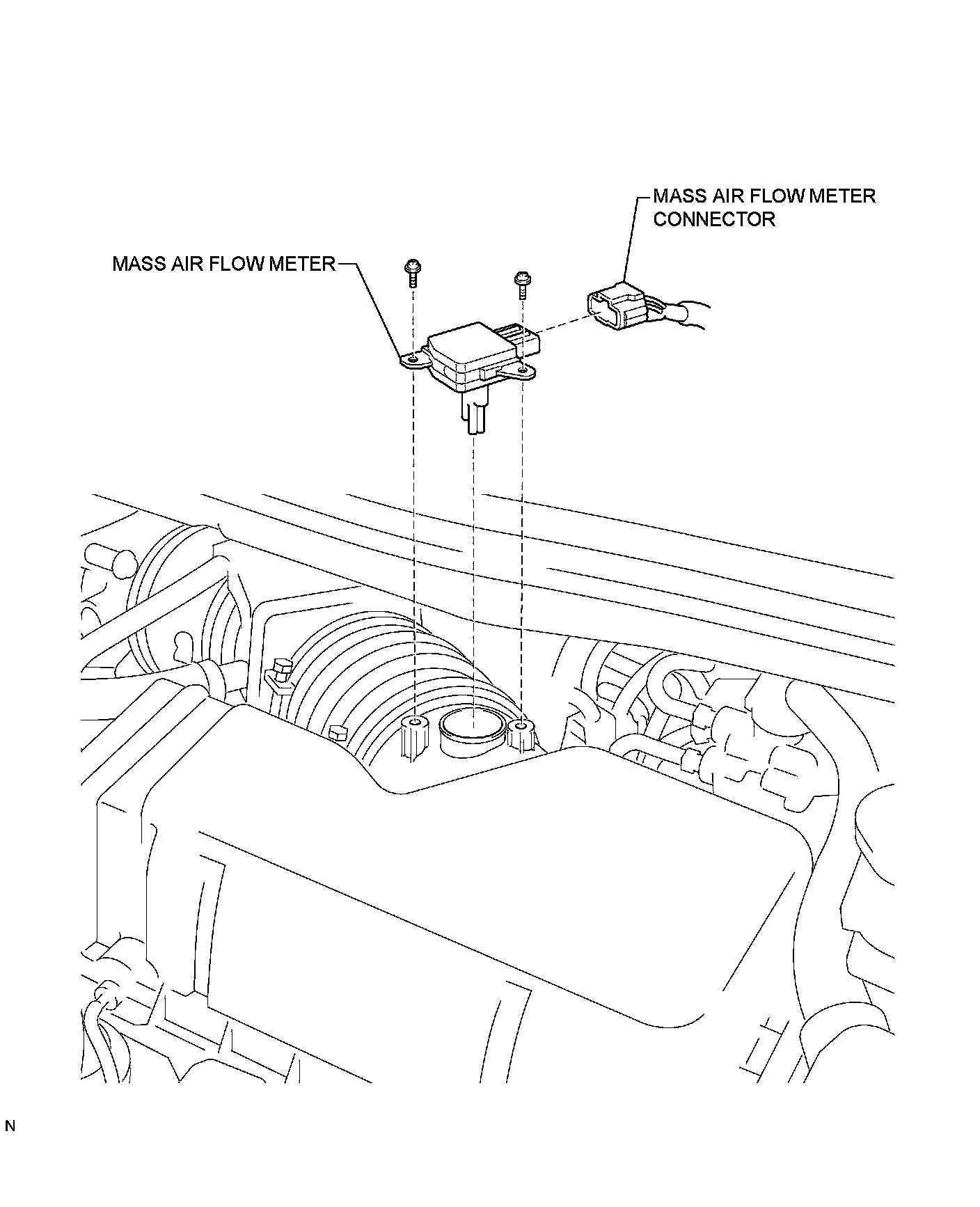 MASS AIR FLOW METER CONNECTOR

MASS AIR FLOW METER

N