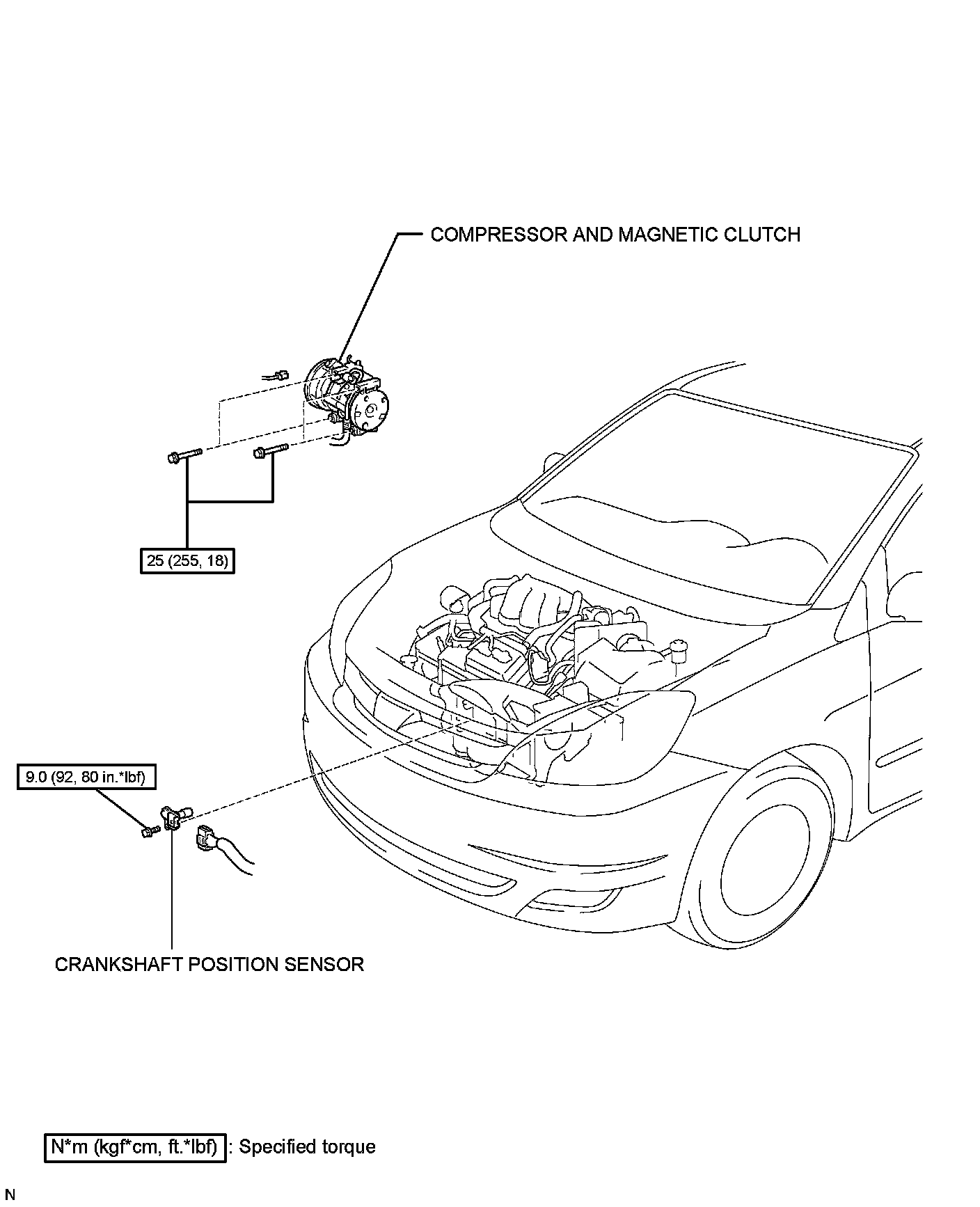 COMPRESSOR AND MAGNETIC CLUTCH

25 (255, 18)

9.0 (92, 80 in.*lbf)

CRANKSHAFT POSITION SENSOR

N*m (kgf*cm, ft.*lbf) : Specified torque

N