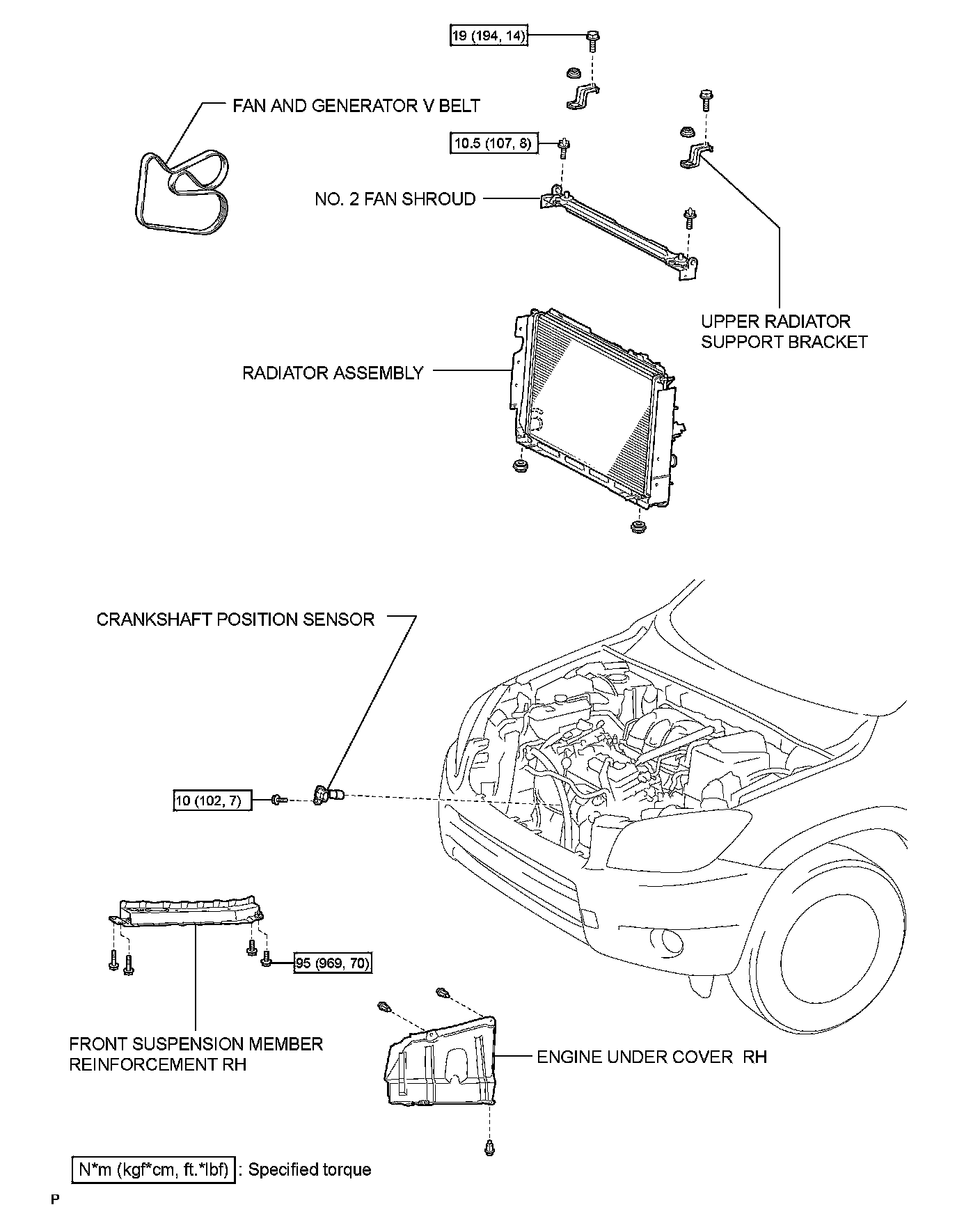 19 (194, 14)

FAN AND GENERATOR V BELT

10.5 (107, 8)

NO. 2 FAN SHROUD

UPPER RADIATOR SUPPORT BRACKET

RADIATOR ASSEMBLY

CRANKSHAFT POSITION SENSOR

10 (102, 7)

95 (969, 70)

FRONT SUSPENSION MEMBER REINFORCEMENT RH

ENGINE UNDER COVER RH

N*m (kgf*cm, ft.*lbf) : Specified torque

P