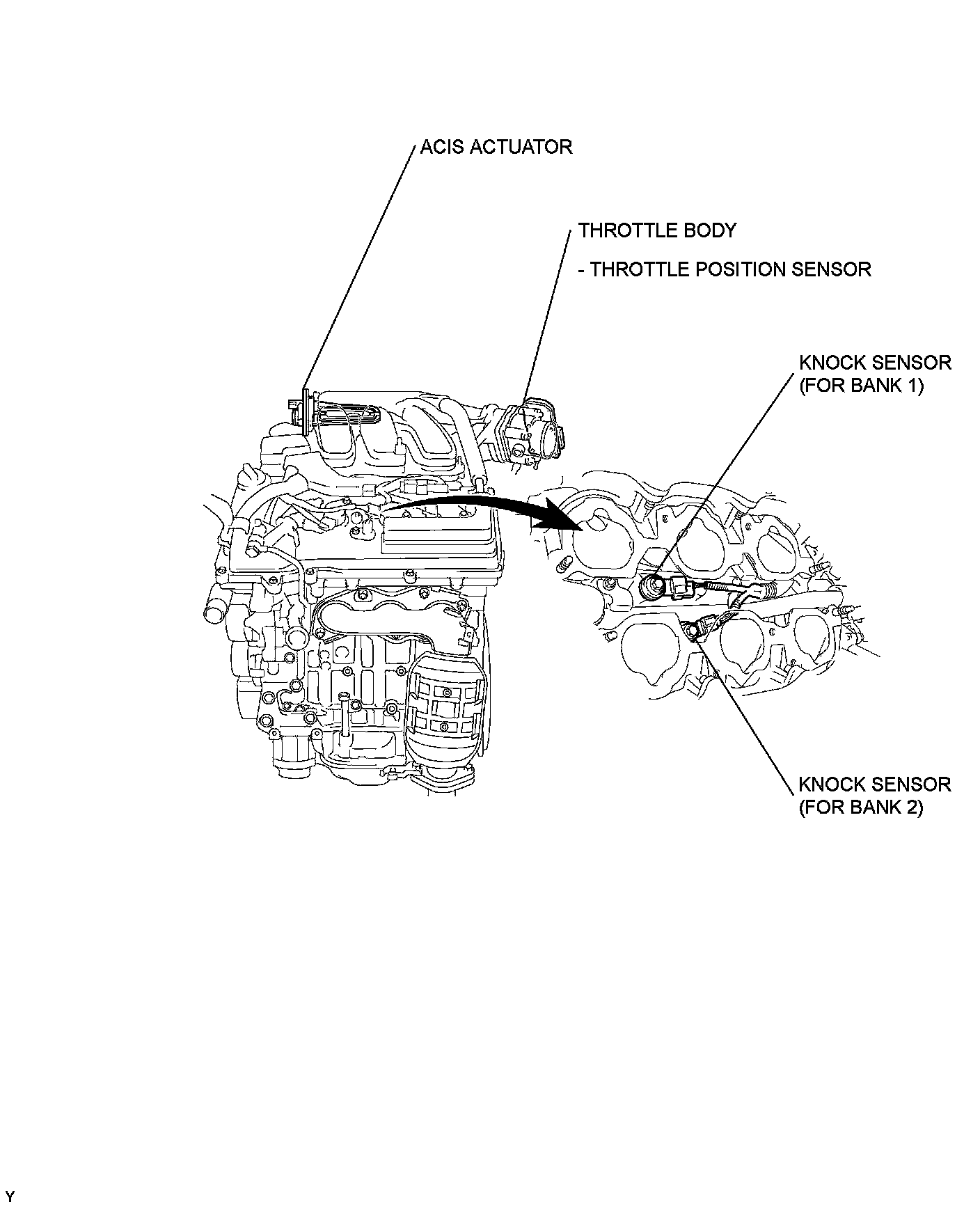 ACIS ACTUATOR

THROTTLE BODY

- THROTTLE POSITION SENSOR

KNOCK SENSOR
(FOR BANK 1)

KNOCK SENSOR
(FOR BANK 2)

Y