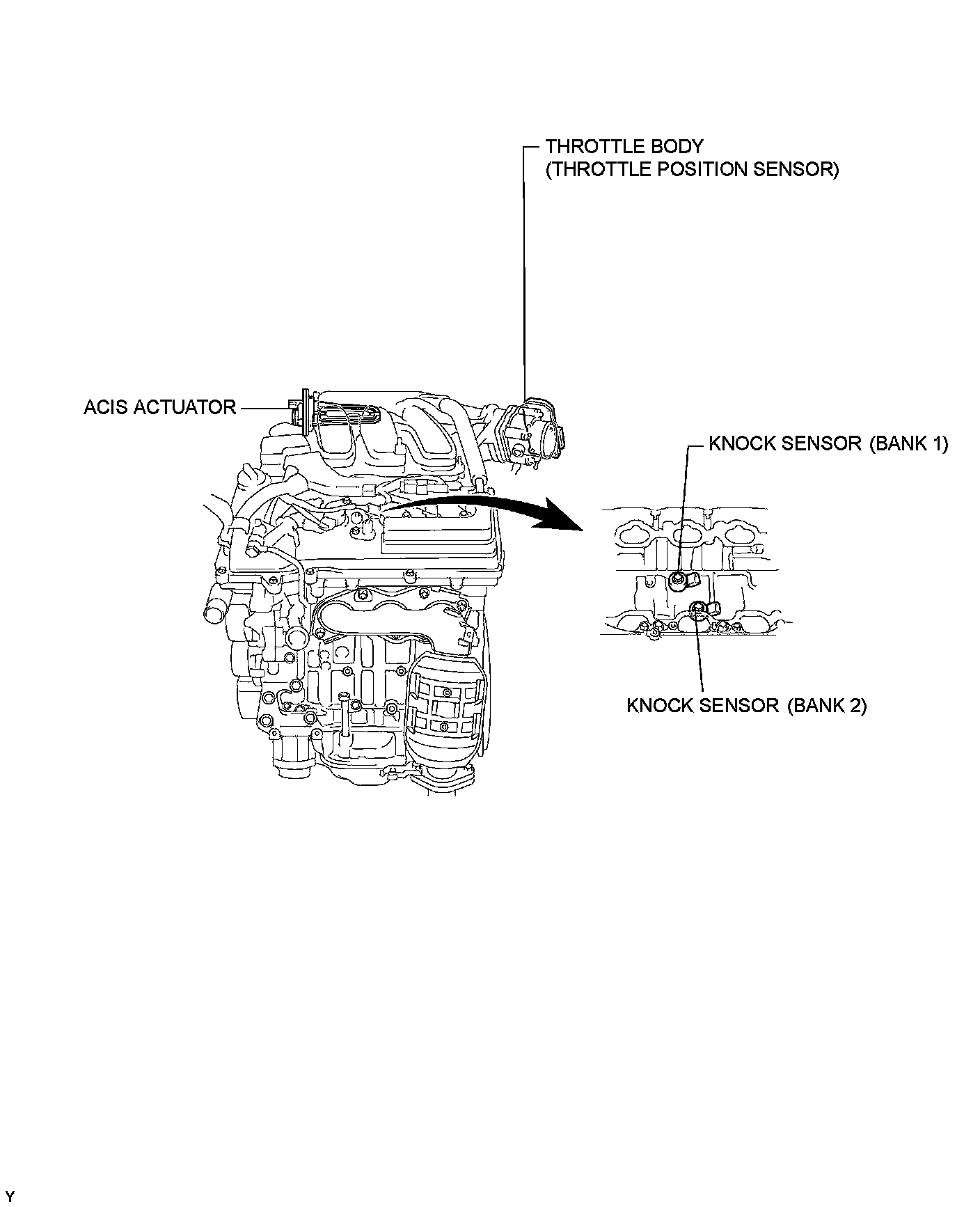 THROTTLE BODY
(THROTTLE POSITION SENSOR)

ACIS ACTUATOR

KNOCK SENSOR (BANK 1)

KNOCK SENSOR (BANK 2)

Y