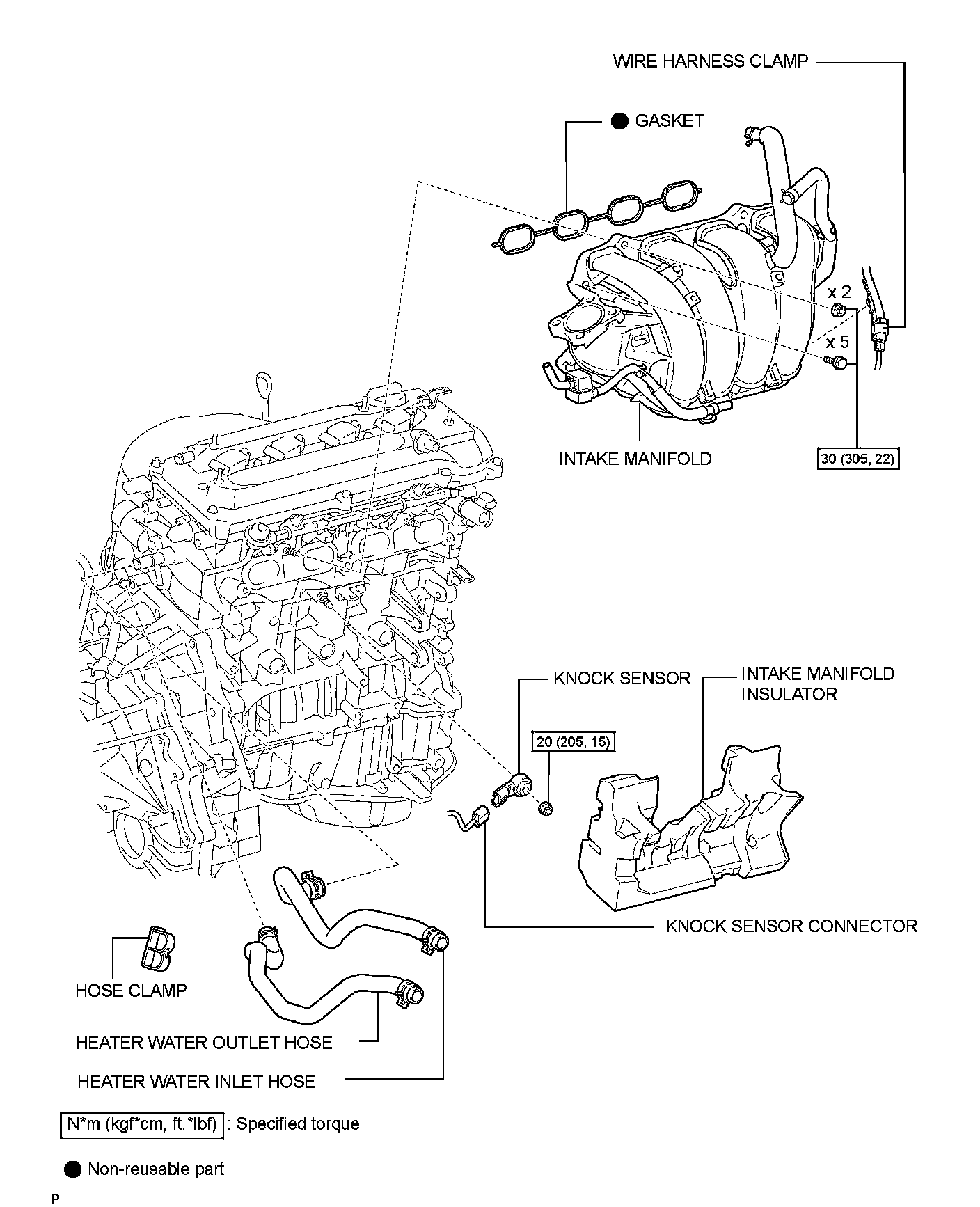 WIRE HARNESS CLAMP

● GASKET

x 2

x 5

INTAKE MANIFOLD

30 (305, 22)

KNOCK SENSOR

INTAKE MANIFOLD INSULATOR

20 (205, 15)

KNOCK SENSOR CONNECTOR

HOSE CLAMP

HEATER WATER OUTLET HOSE

HEATER WATER INLET HOSE

N*m (kgf*cm, ft.*lbf) : Specified torque

● Non-reusable part

P