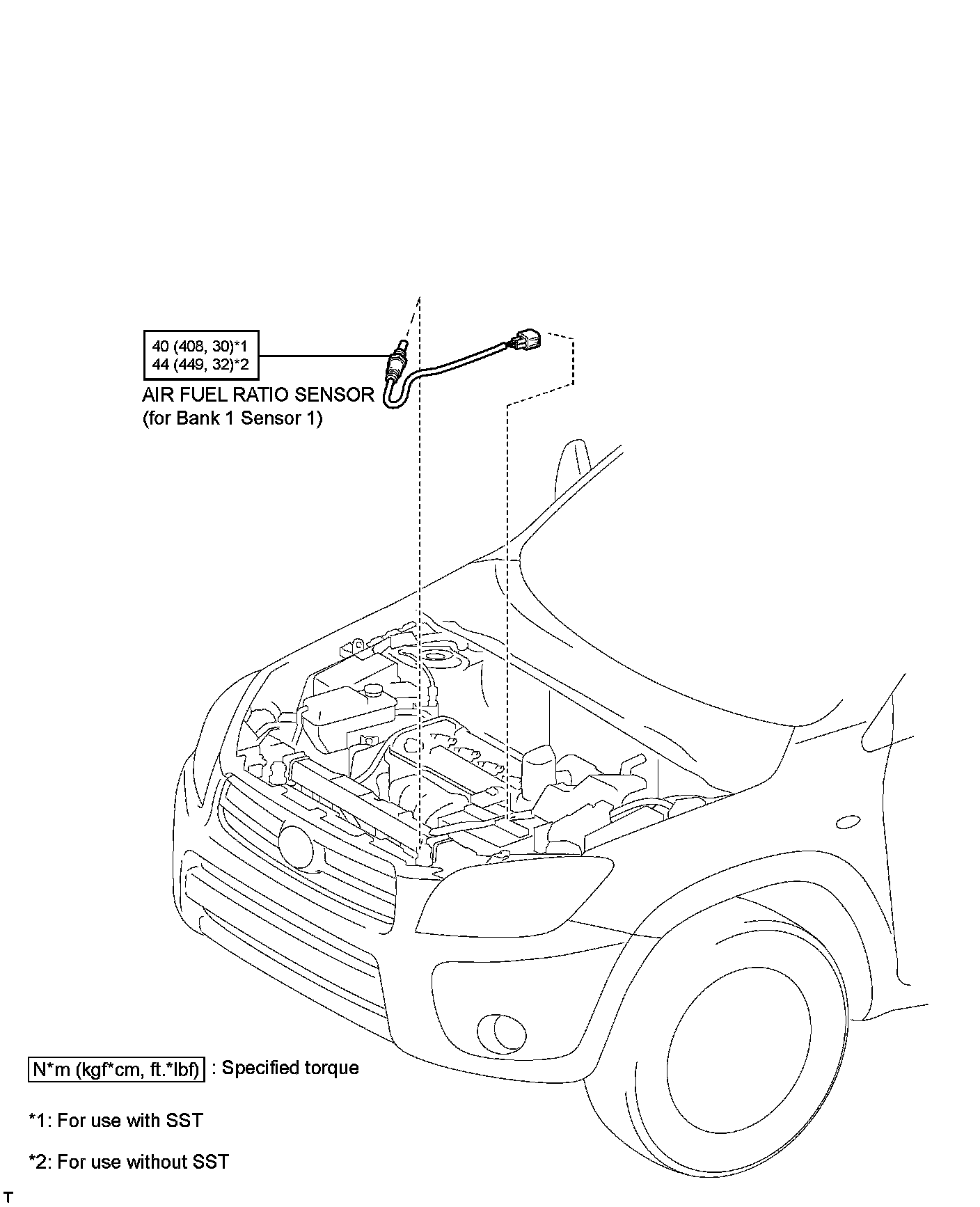 40 (408, 30)*1
44 (449, 32)*2

AIR FUEL RATIO SENSOR
(for Bank 1 Sensor 1)

N*m (kgf*cm, ft.*lbf) : Specified torque

*1: For use with SST

*2: For use without SST

T