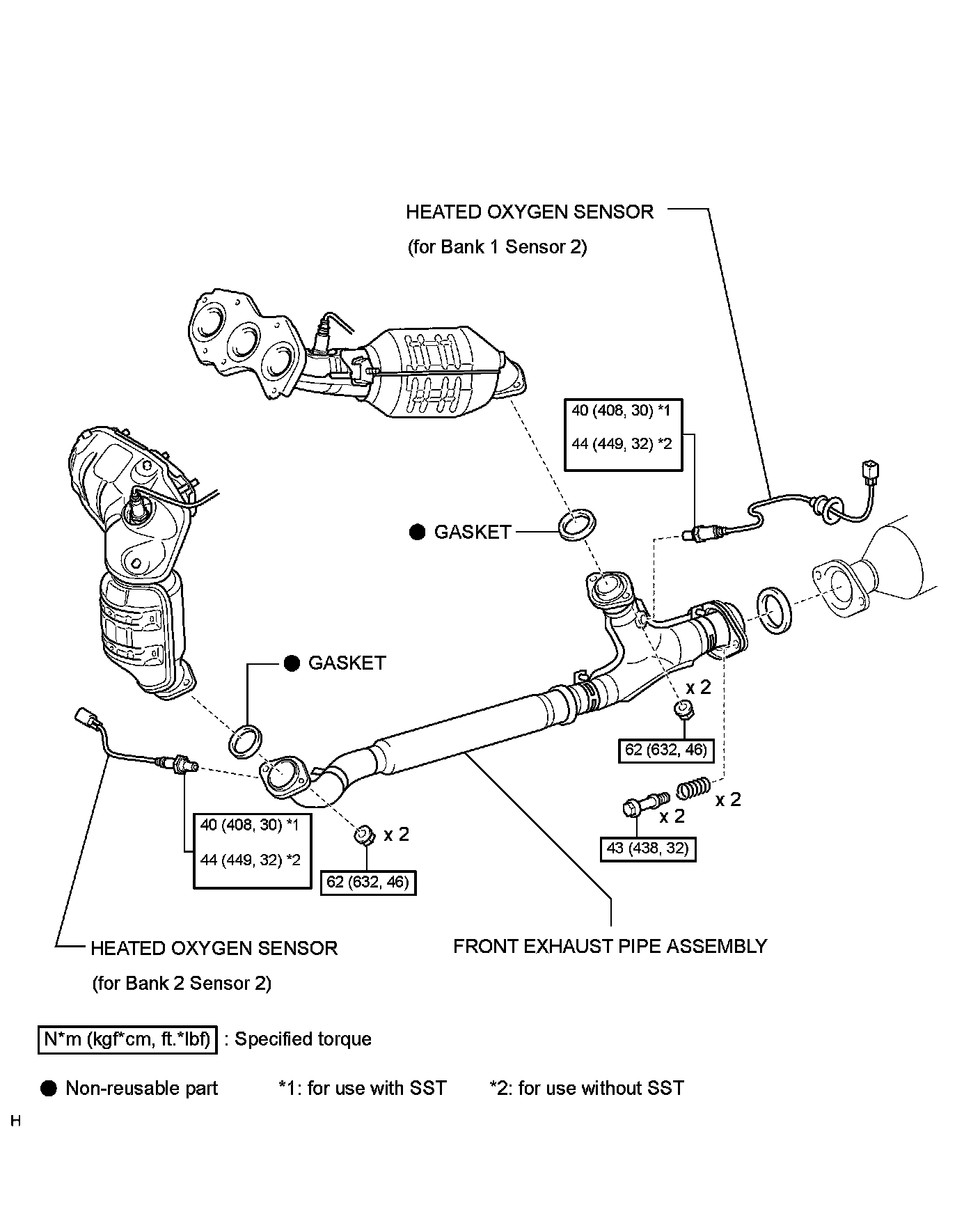 HEATED OXYGEN SENSOR
(for Bank 1 Sensor 2)

40 (408, 30) *1
44 (449, 32) *2

● GASKET

● GASKET

x 2

62 (632, 46)

x 2

x 2

43 (438, 32)

40 (408, 30) *1
44 (449, 32) *2

x 2

62 (632, 46)

HEATED OXYGEN SENSOR
(for Bank 2 Sensor 2)

FRONT EXHAUST PIPE ASSEMBLY

N*m (kgf*cm, ft.*lbf) : Specified torque

● Non-reusable part *1: for use with SST *2: for use without SST

H