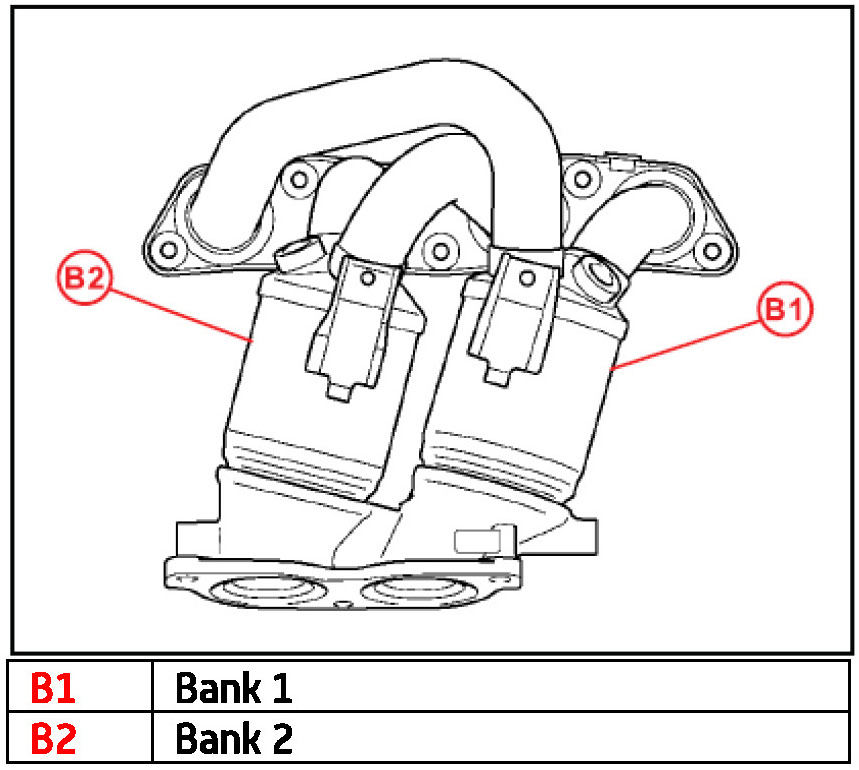 B2

B1

| B1 | Bank 1 |
|---|---|
| B2 | Bank 2 |