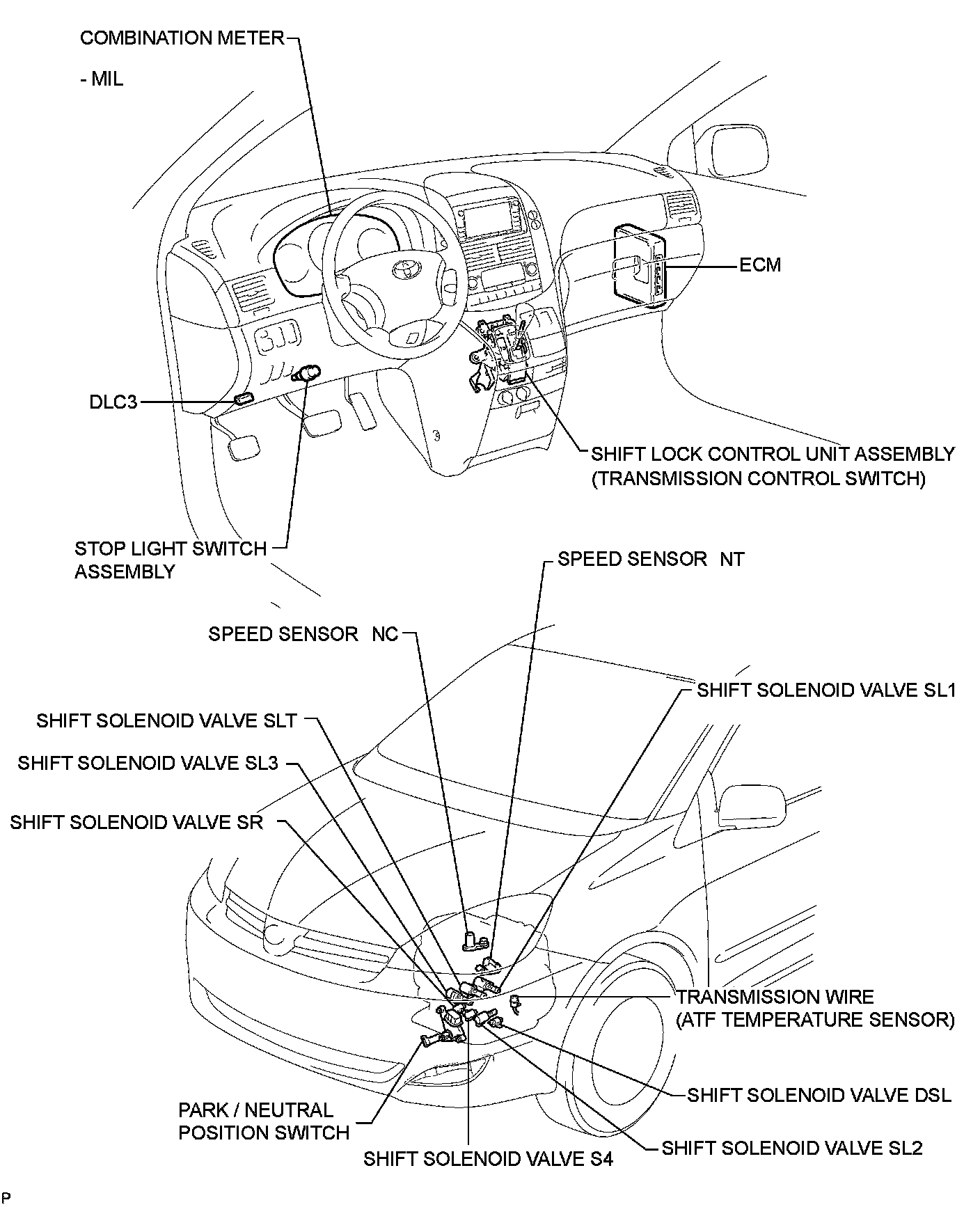 COMBINATION METER

- MIL

ECM

DLC3

SHIFT LOCK CONTROL UNIT ASSEMBLY (TRANSMISSION CONTROL SWITCH)

STOP LIGHT SWITCH ASSEMBLY

SPEED SENSOR NT

SPEED SENSOR NC

SHIFT SOLENOID VALVE SL1

SHIFT SOLENOID VALVE SLT

SHIFT SOLENOID VALVE SL3

SHIFT SOLENOID VALVE SR

TRANSMISSION WIRE (ATF TEMPERATURE SENSOR)

SHIFT SOLENOID VALVE DSL

PARK / NEUTRAL POSITION SWITCH

SHIFT SOLENOID VALVE SL2

SHIFT SOLENOID VALVE S4

P