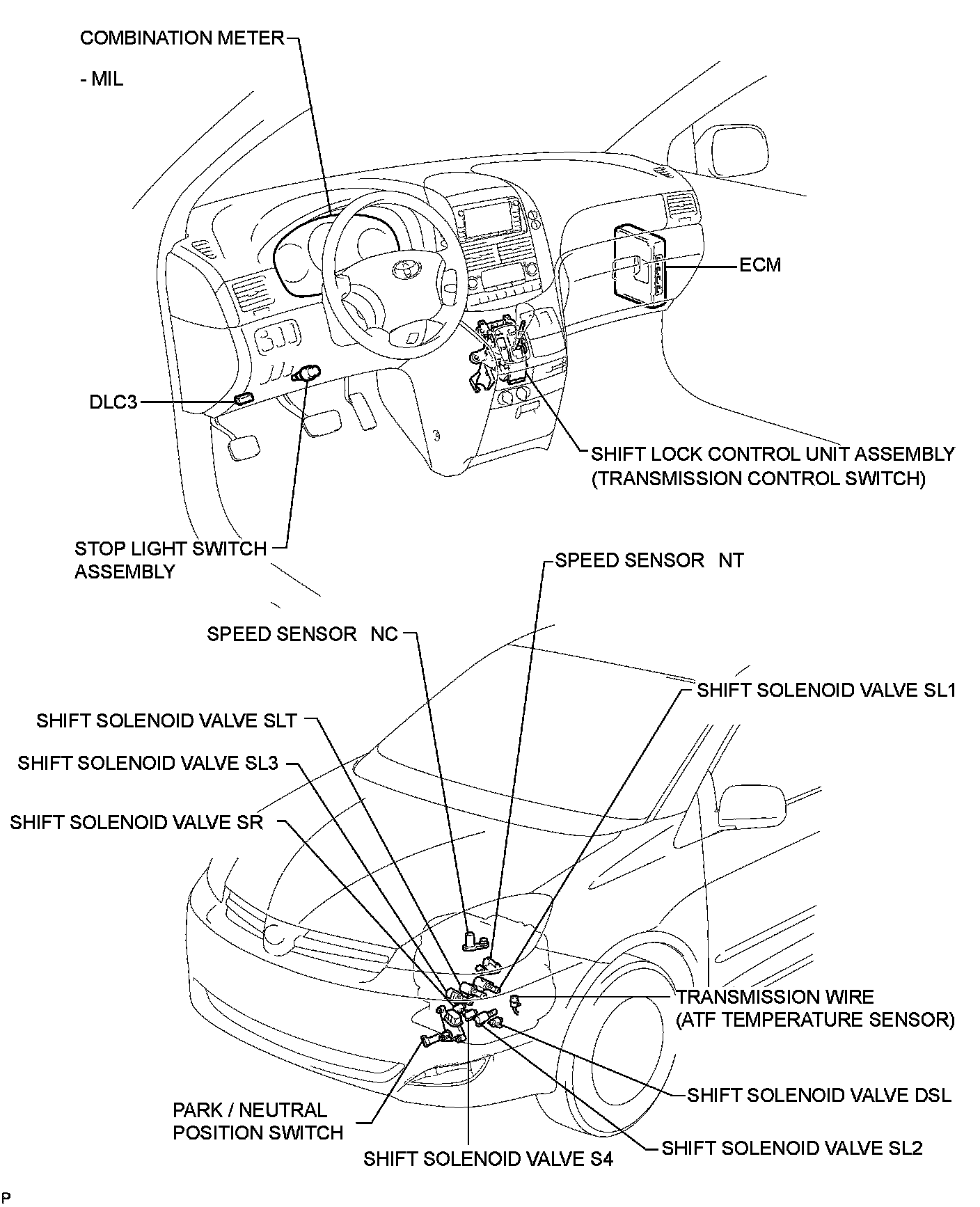 COMBINATION METER

- MIL

ECM

DLC3

SHIFT LOCK CONTROL UNIT ASSEMBLY (TRANSMISSION CONTROL SWITCH)

STOP LIGHT SWITCH ASSEMBLY

SPEED SENSOR NT

SPEED SENSOR NC

SHIFT SOLENOID VALVE SL1

SHIFT SOLENOID VALVE SLT

SHIFT SOLENOID VALVE SL3

SHIFT SOLENOID VALVE SR

TRANSMISSION WIRE (ATF TEMPERATURE SENSOR)

SHIFT SOLENOID VALVE DSL

PARK / NEUTRAL POSITION SWITCH

SHIFT SOLENOID VALVE SL2

SHIFT SOLENOID VALVE S4

P