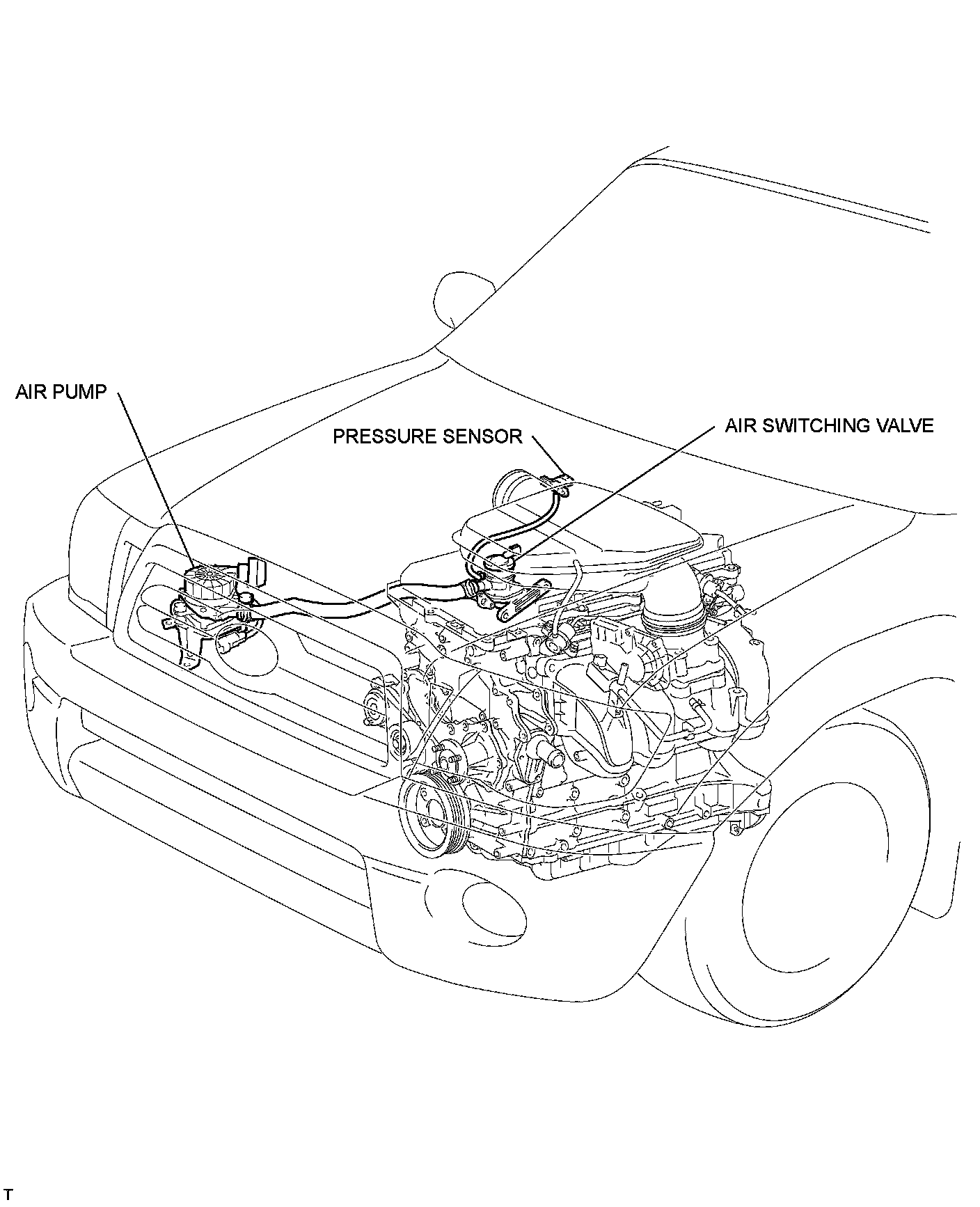 AIR PUMP

PRESSURE SENSOR

AIR SWITCHING VALVE

T