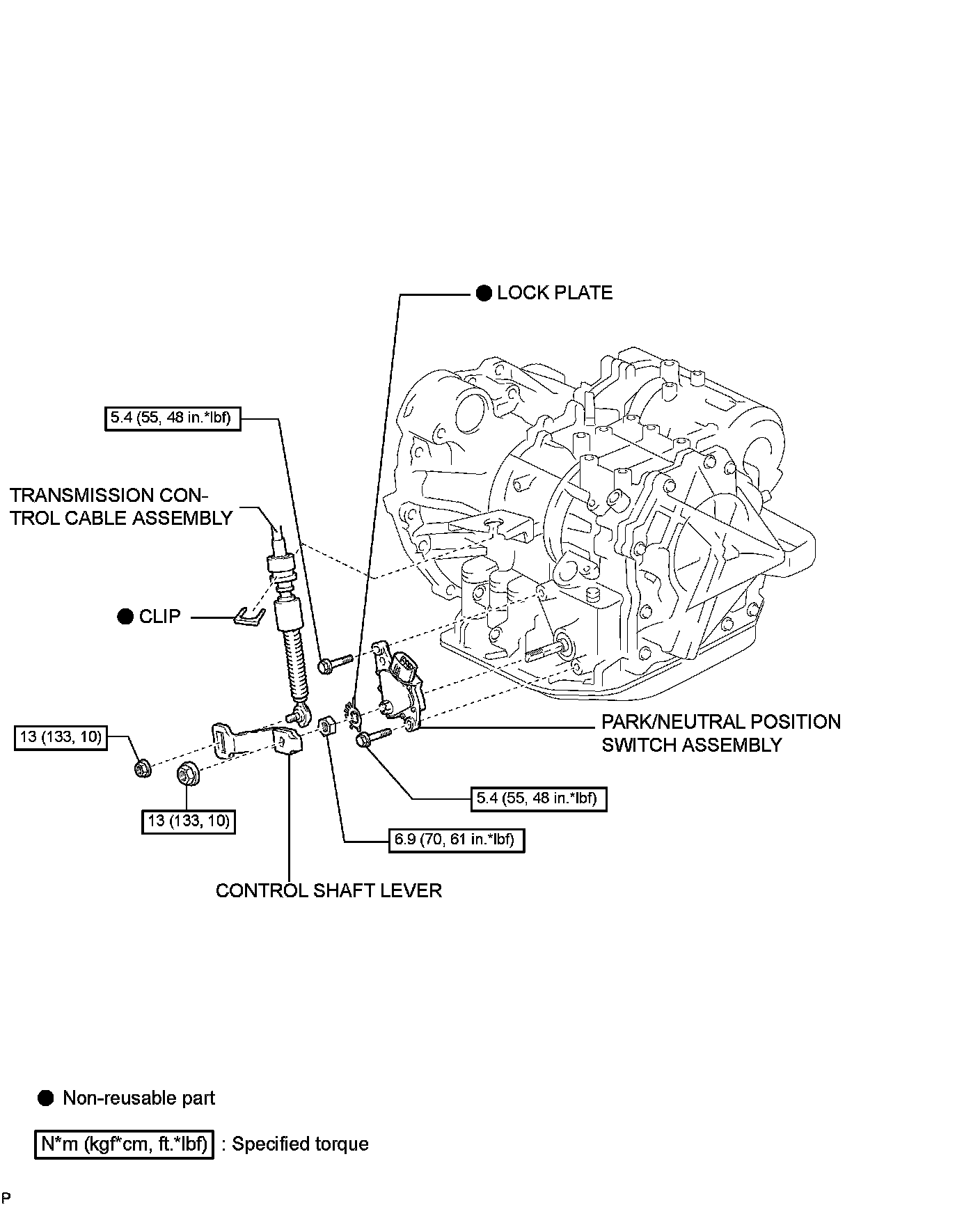 ● LOCK PLATE

5.4 (55, 48 in.*lbf)

TRANSMISSION CONTROL CABLE ASSEMBLY

● CLIP

13 (133, 10)

13 (133, 10)

PARK/NEUTRAL POSITION SWITCH ASSEMBLY

5.4 (55, 48 in.*lbf)

6.9 (70, 61 in.*lbf)

CONTROL SHAFT LEVER

● Non-reusable part

N*m (kgf*cm, ft.*lbf) : Specified torque

P