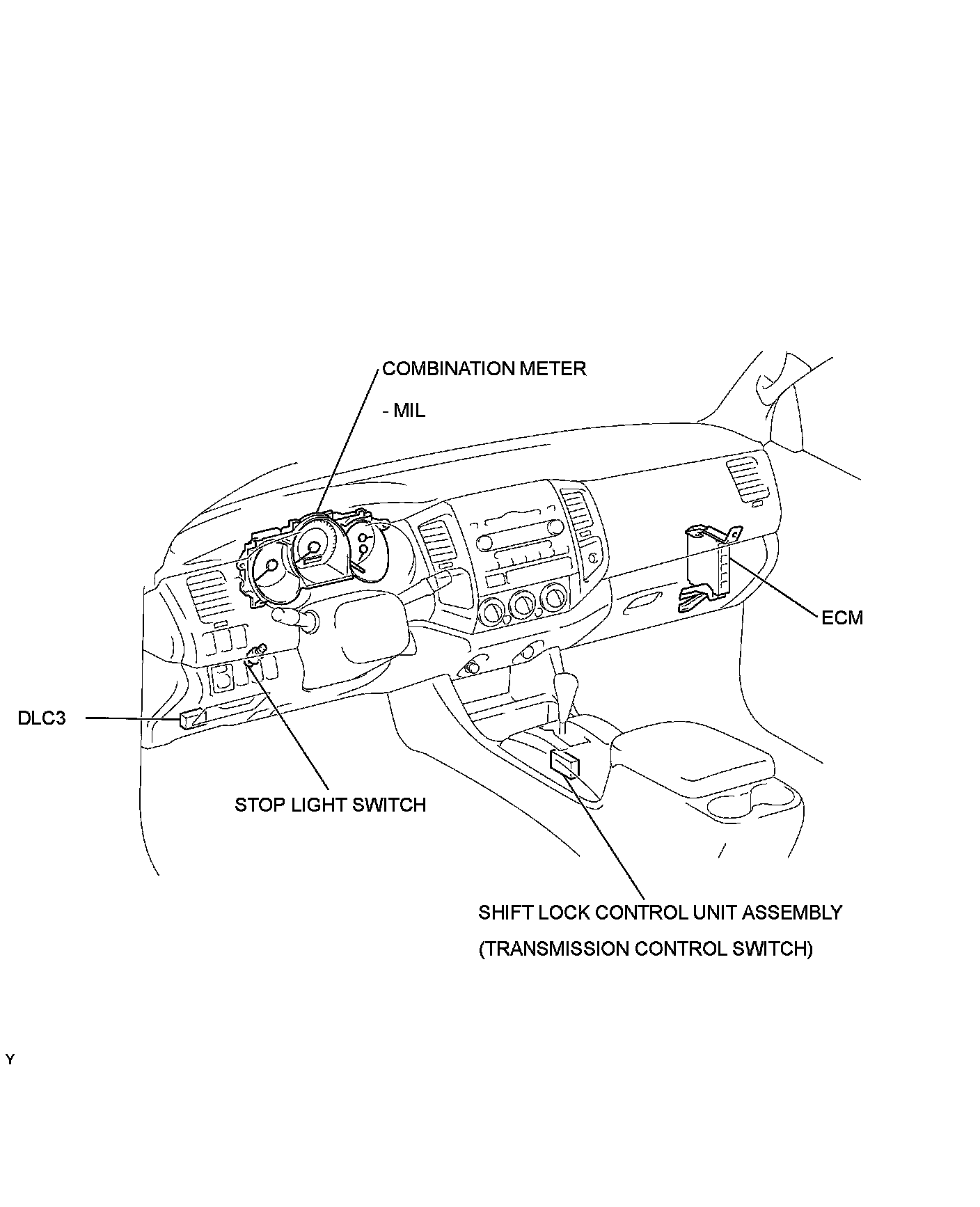 COMBINATION METER

- MIL

ECM

DLC3

STOP LIGHT SWITCH

SHIFT LOCK CONTROL UNIT ASSEMBLY

(TRANSMISSION CONTROL SWITCH)

Y