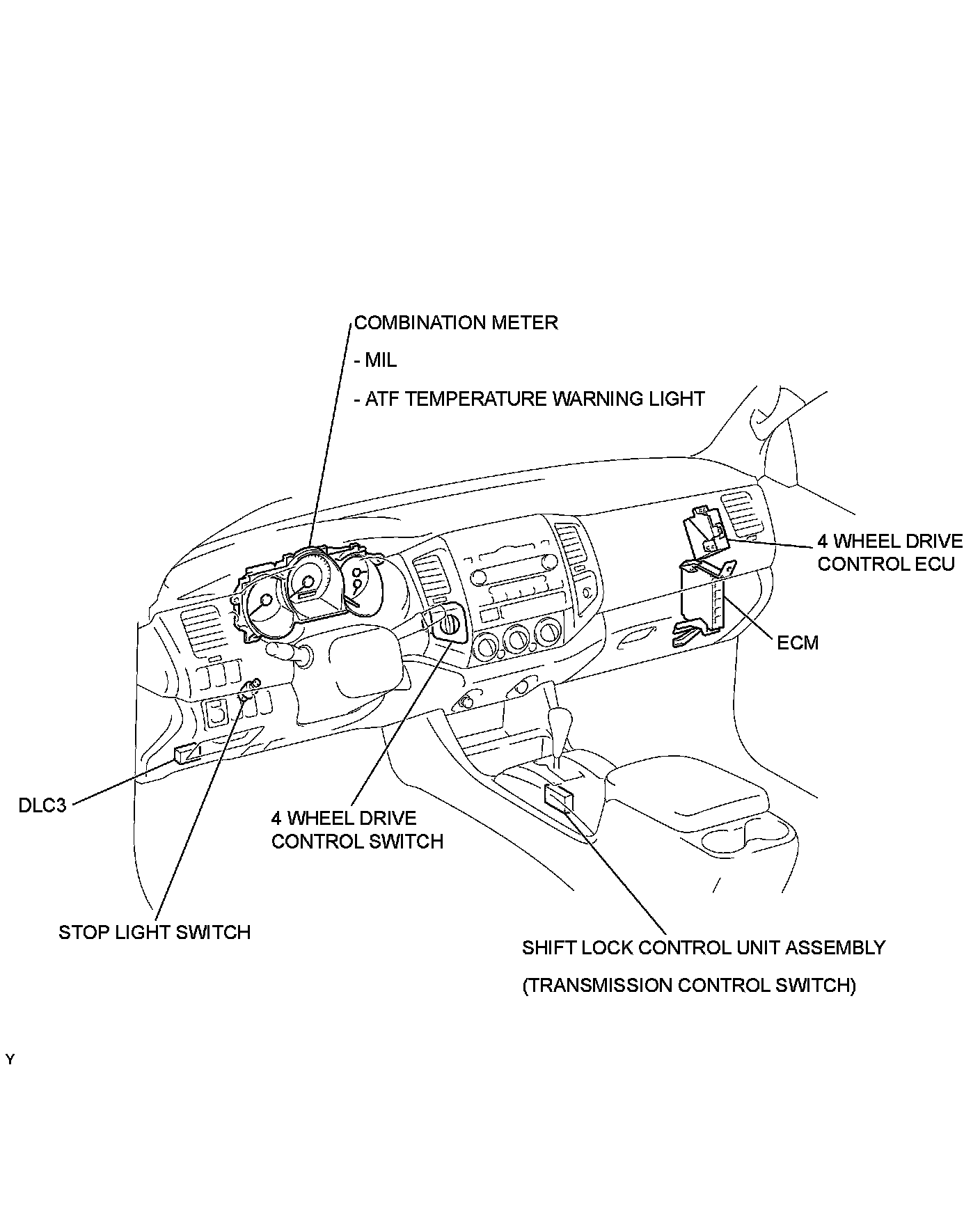 COMBINATION METER

- MIL

- ATF TEMPERATURE WARNING LIGHT

4 WHEEL DRIVE CONTROL ECU

ECM

DLC3

4 WHEEL DRIVE CONTROL SWITCH

STOP LIGHT SWITCH

SHIFT LOCK CONTROL UNIT ASSEMBLY

(TRANSMISSION CONTROL SWITCH)

Y