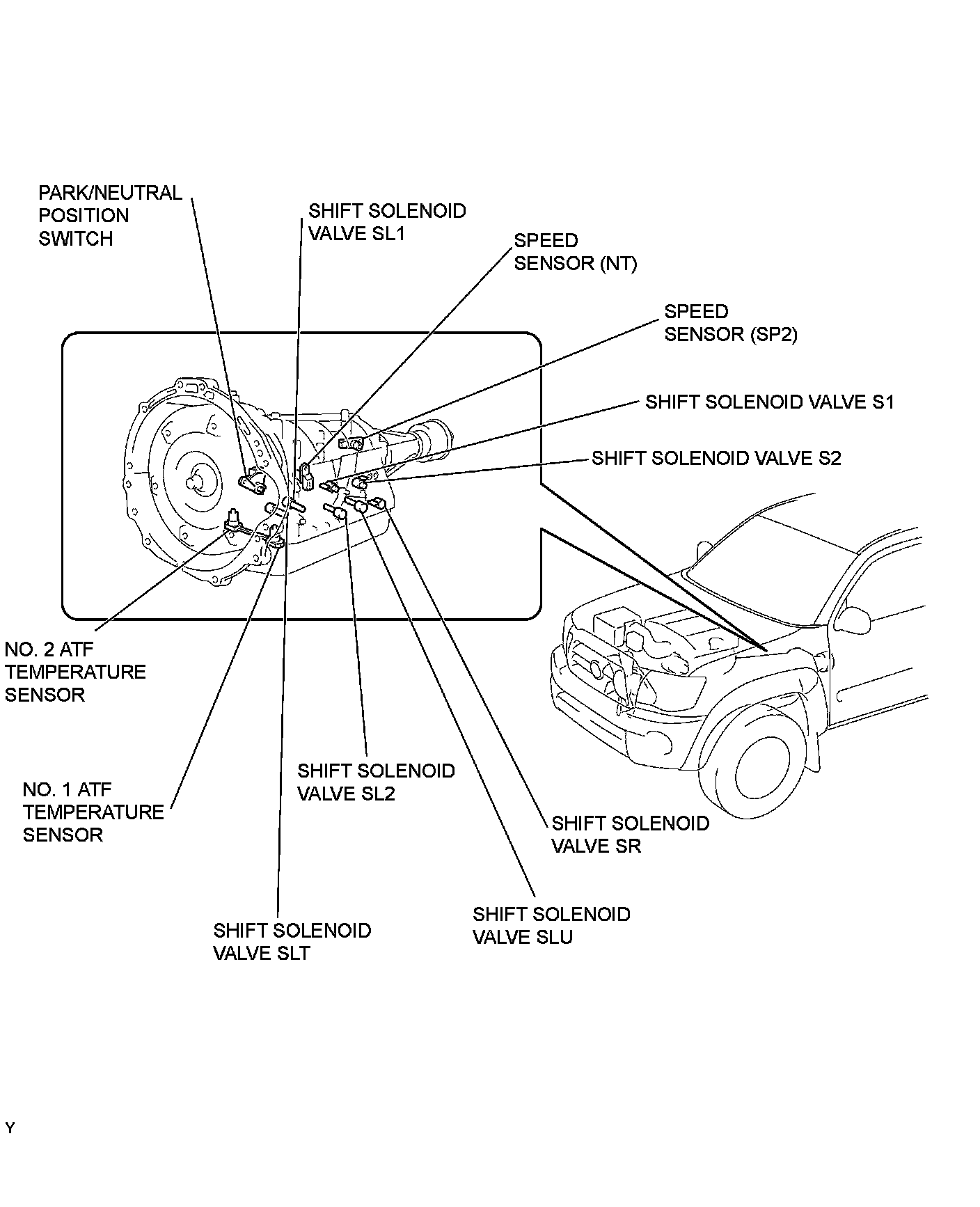 PARK/NEUTRAL POSITION SWITCH

SHIFT SOLENOID VALVE SL1

SPEED SENSOR (NT)

SPEED SENSOR (SP2)

SHIFT SOLENOID VALVE S1

SHIFT SOLENOID VALVE S2

NO. 2 ATF TEMPERATURE SENSOR

NO. 1 ATF TEMPERATURE SENSOR

SHIFT SOLENOID VALVE SL2

SHIFT SOLENOID VALVE SR

SHIFT SOLENOID VALVE SLU

SHIFT SOLENOID VALVE SLT

Y